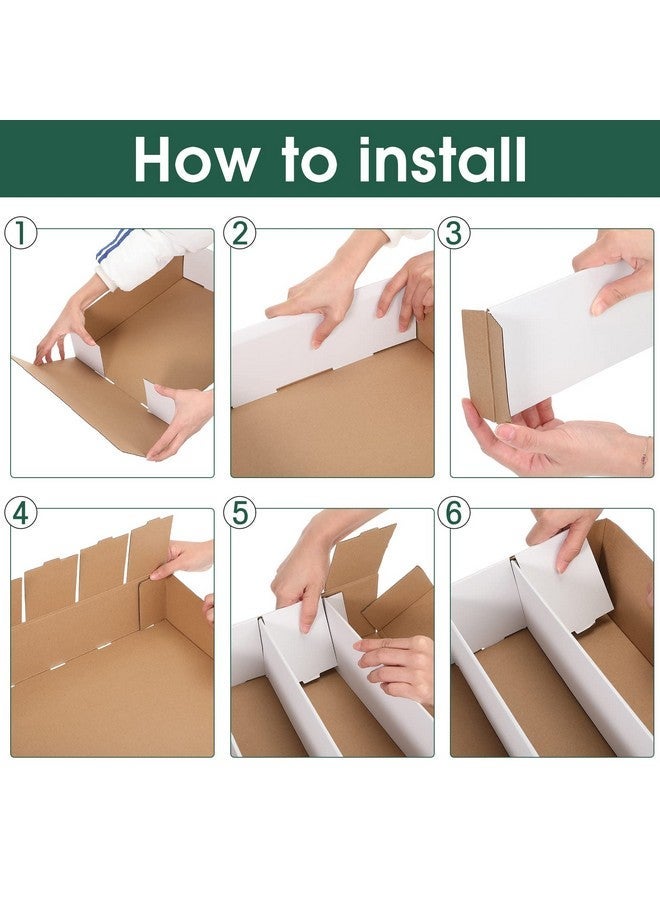 How to install

1

2

3

4

5

6