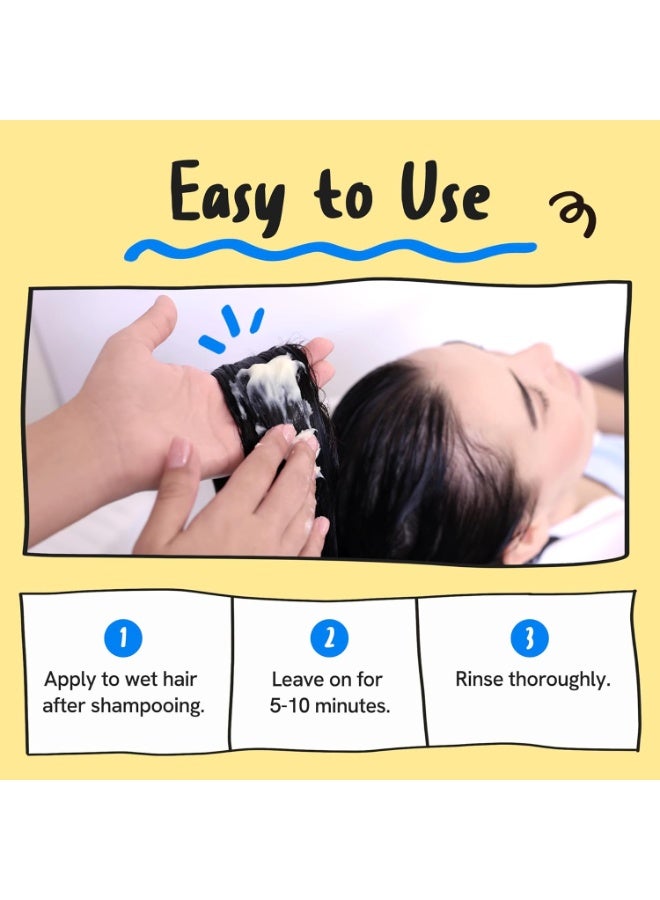 Easy to Use

1
Apply to wet hair after shampooing.

2
Leave on for 5-10 minutes.

3
Rinse thoroughly.