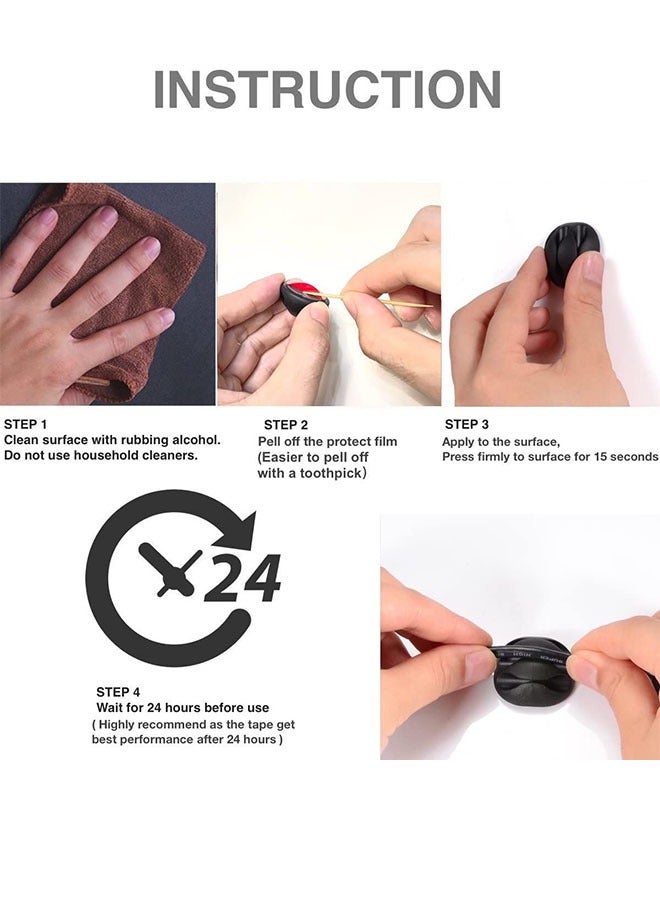 INSTRUCTION

STEP 1
Clean surface with rubbing alcohol.
Do not use household cleaners.

STEP 2
Pell off the protect film
(Easier to pell off
with a toothpick)

STEP 3
Apply to the surface,
Press firmly to surface for 15 seconds

24

STEP 4
Wait for 24 hours before use
( Highly recommend as the tape get
best performance after 24 hours )