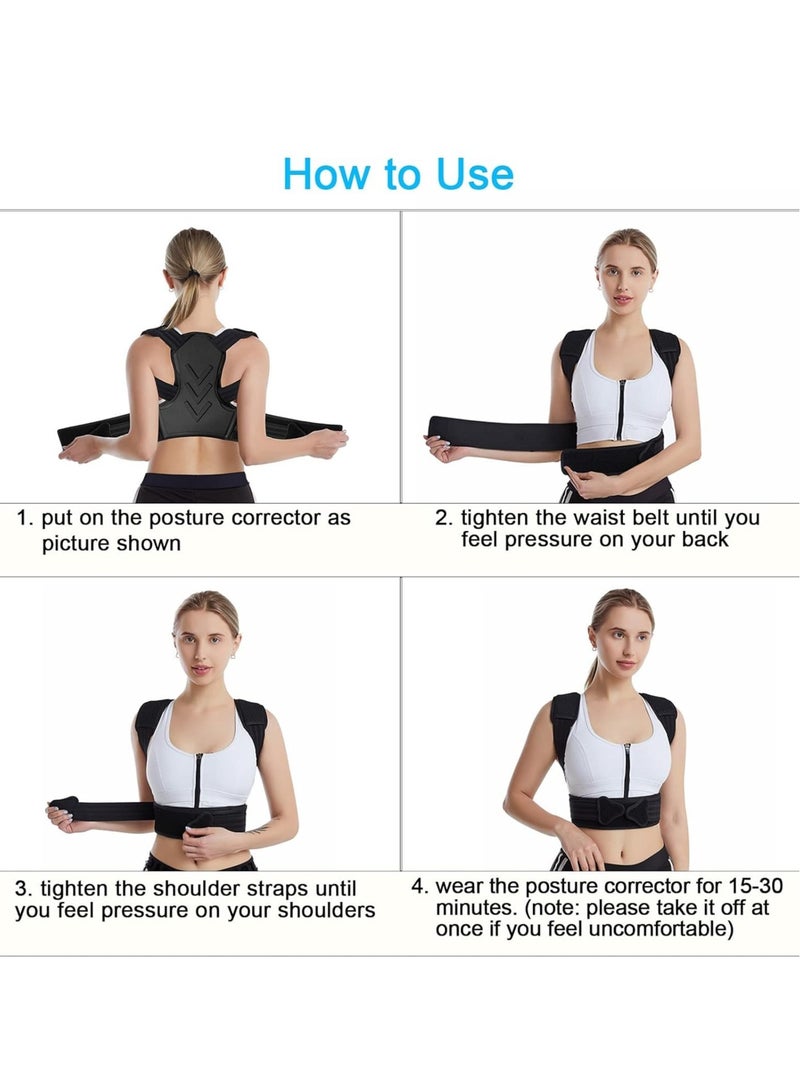 How to Use

1. put on the posture corrector as picture shown

2. tighten the waist belt until you feel pressure on your back

3. tighten the shoulder straps until you feel pressure on your shoulders

4. wear the posture corrector for 15-30 minutes. (note: please take it off at once if you feel uncomfortable)