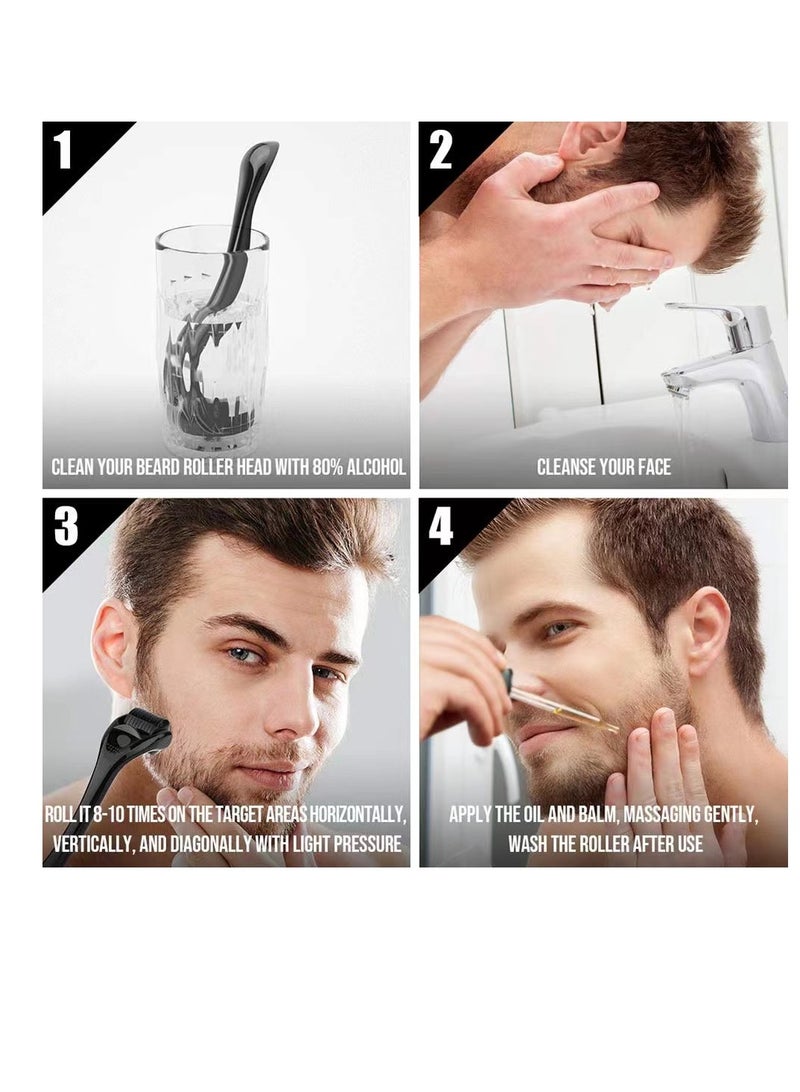 1

CLEAN YOUR BEARD ROLLER HEAD WITH 80% ALCOHOL

2

CLEANSE YOUR FACE

3

ROLL IT 8-10 TIMES ON THE TARGET AREAS HORIZONTALLY, VERTICALLY, AND DIAGONALLY WITH LIGHT PRESSURE

4

APPLY THE OIL AND BALM, MASSAGING GENTLY, WASH THE ROLLER AFTER USE