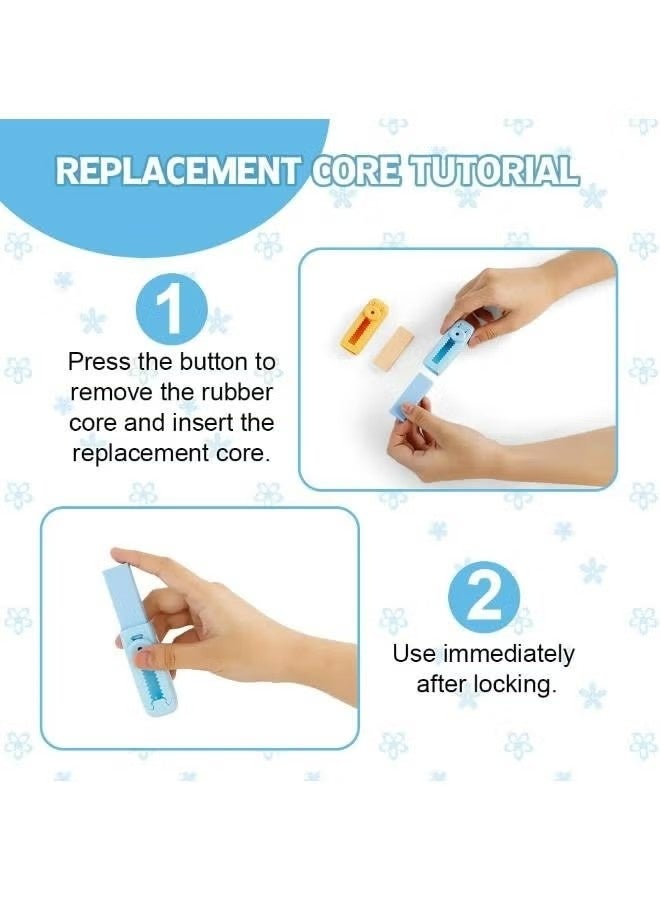 REPLACEMENT CORE TUTORIAL

1

Press the button to remove the rubber core and insert the replacement core.

2

Use immediately after locking.