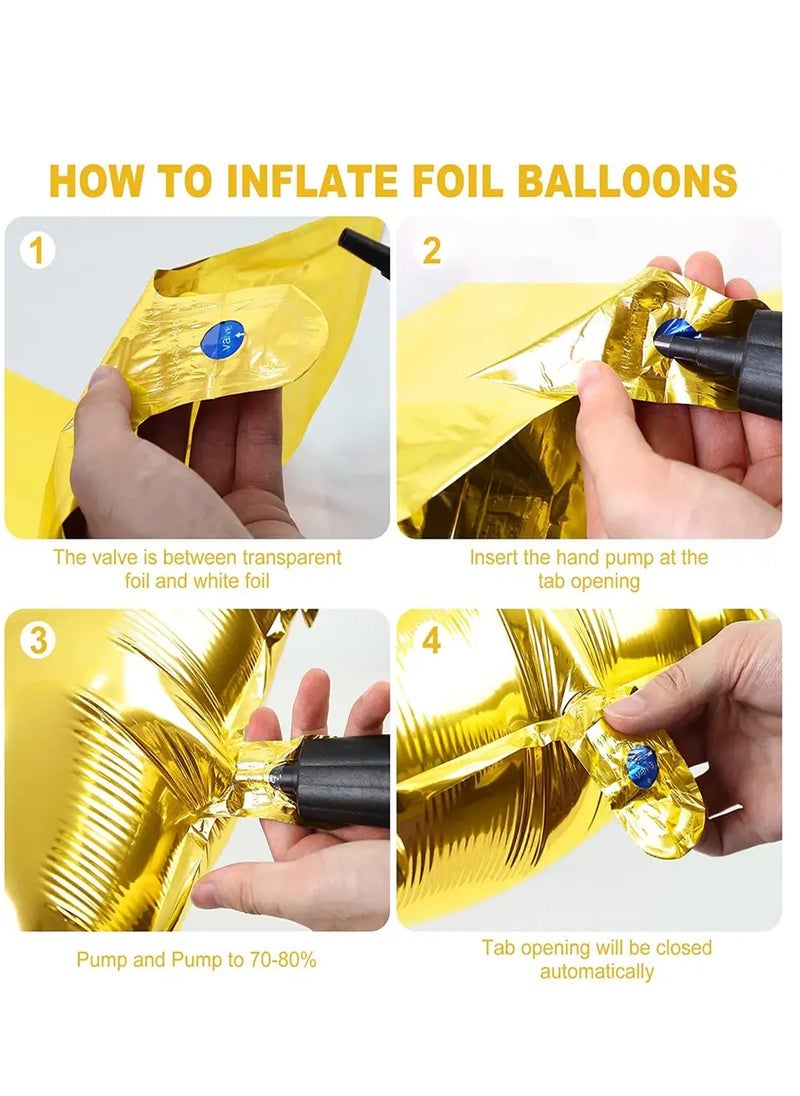 HOW TO INFLATE FOIL BALLOONS

1

valve

The valve is between transparent foil and white foil

2

Insert the hand pump at the tab opening

3

Pump and Pump to 70-80%

4

Tab opening will be closed automatically