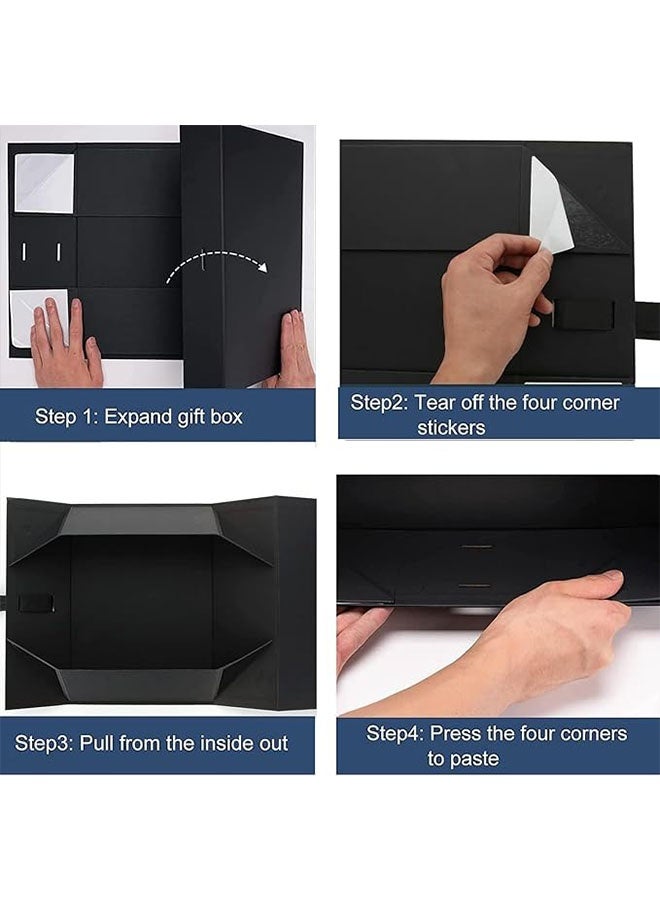 Step 1: Expand gift box

Step2: Tear off the four corner stickers

Step3: Pull from the inside out

Step4: Press the four corners to paste