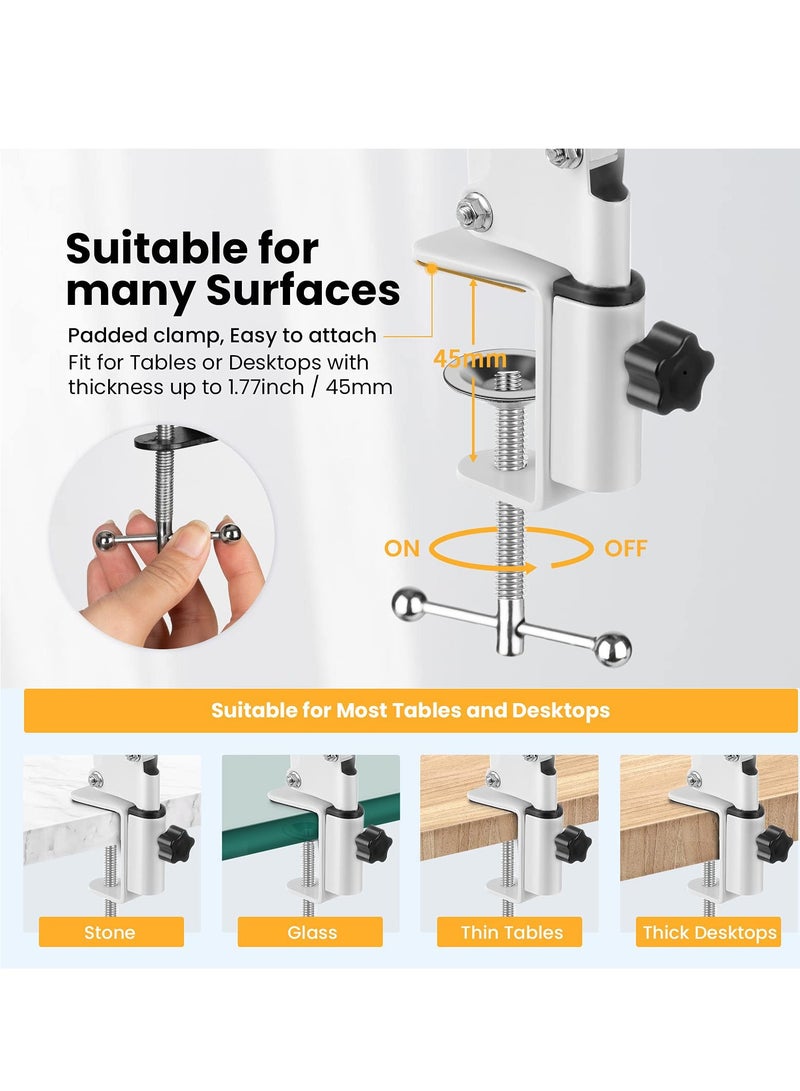 Suitable for many Surfaces

Padded clamp, Easy to attach
Fit for Tables or Desktops with thickness up to 1.77inch / 45mm

45mm

ON

OFF

Suitable for Most Tables and Desktops

Stone

Glass

Thin Tables

Thick Desktops