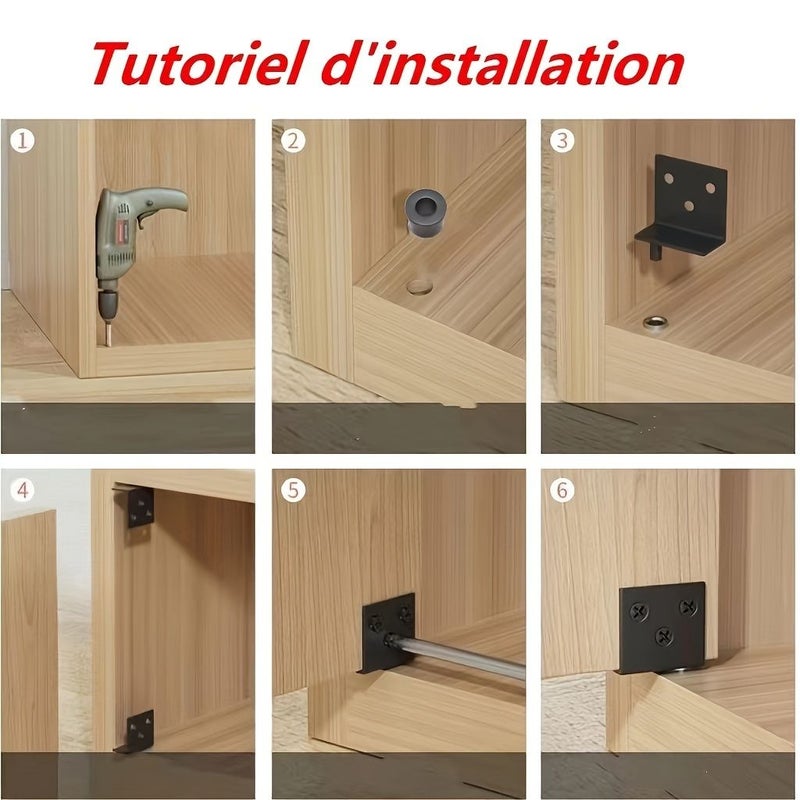 Tutoriel d'installation

1

2

3

4

5

6