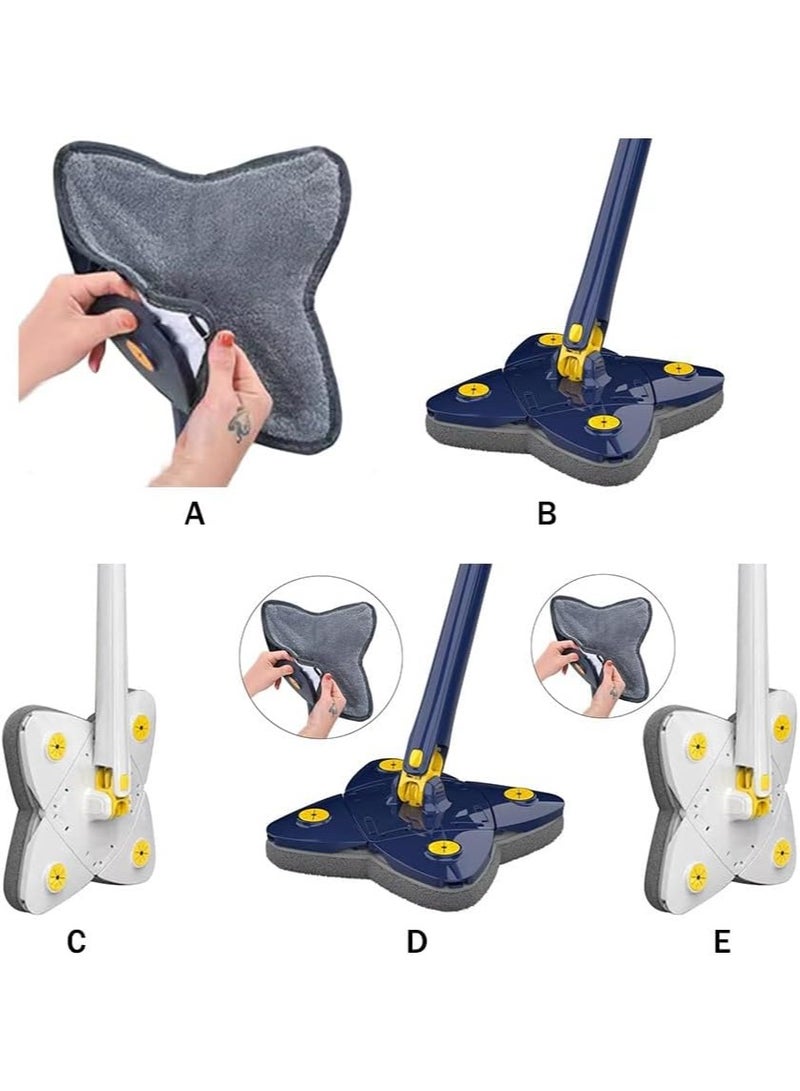 A

B

C

D

E