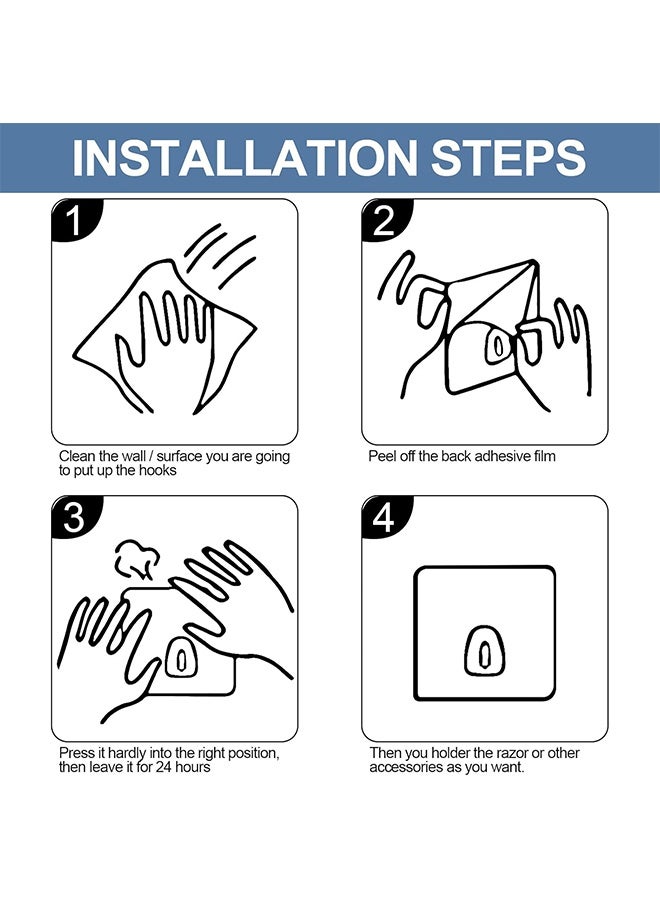 INSTALLATION STEPS

1

Clean the wall / surface you are going to put up the hooks

2

Peel off the back adhesive film

3

Press it hardly into the right position, then leave it for 24 hours

4

Then you holder the razor or other accessories as you want.