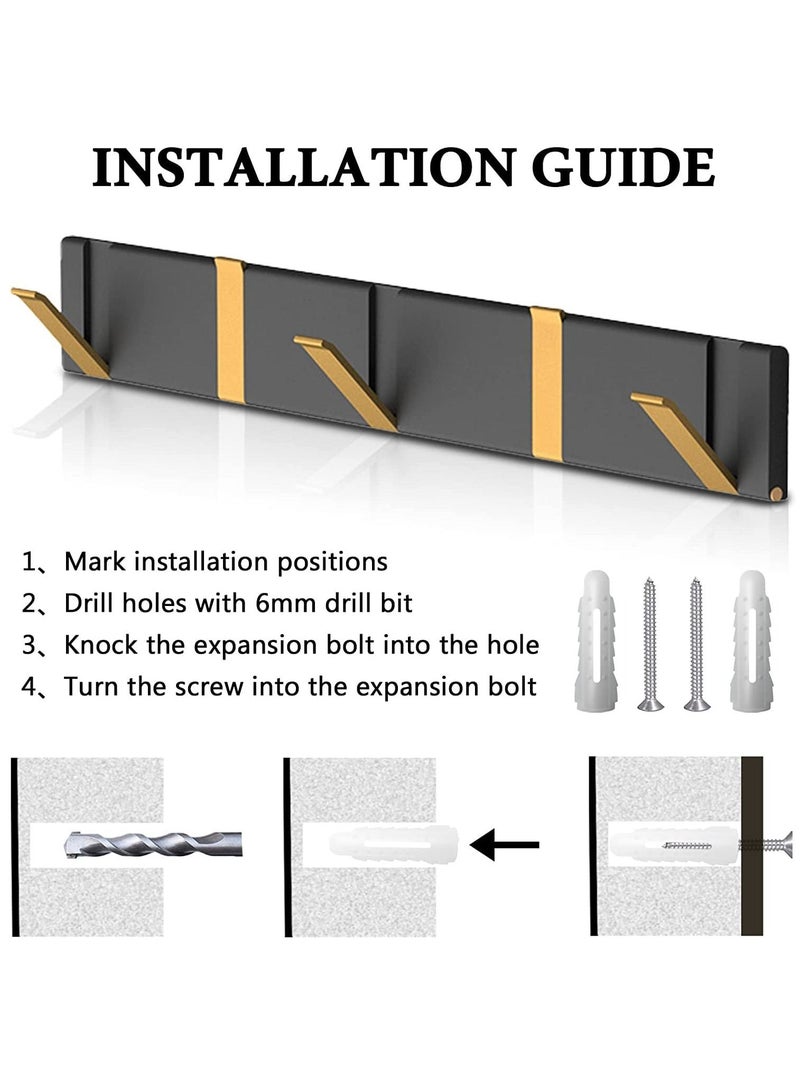 INSTALLATION GUIDE

1、Mark installation positions
2、Drill holes with 6mm drill bit
3、Knock the expansion bolt into the hole
4、Turn the screw into the expansion bolt