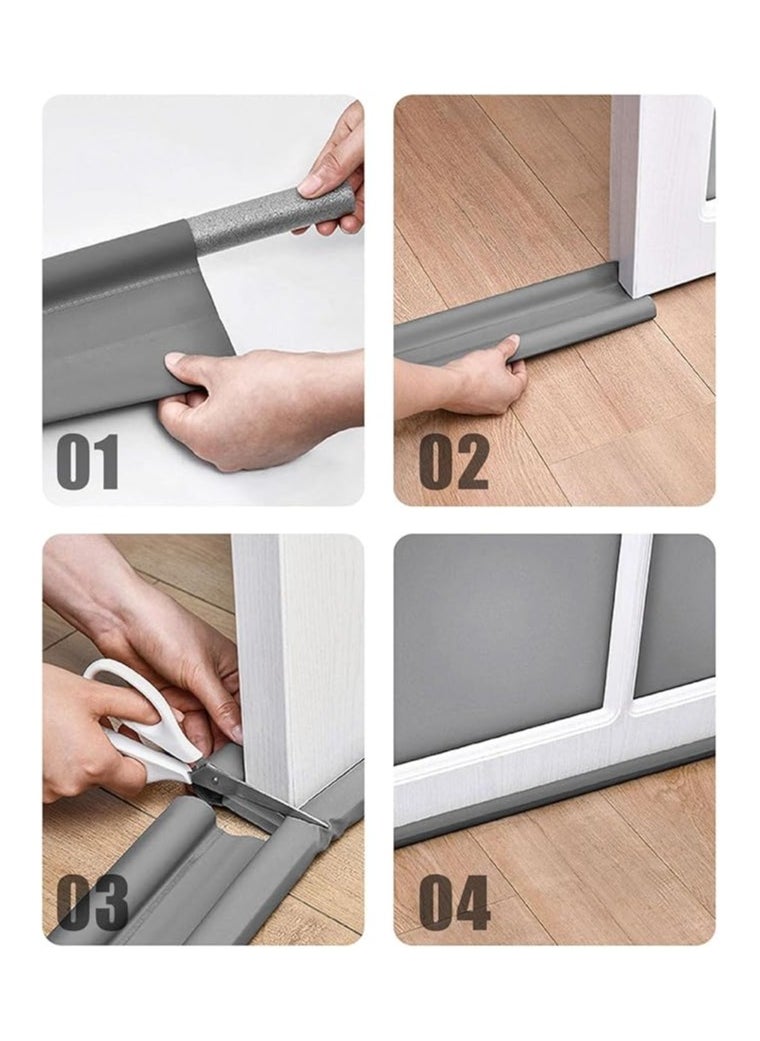 01

02

03

04