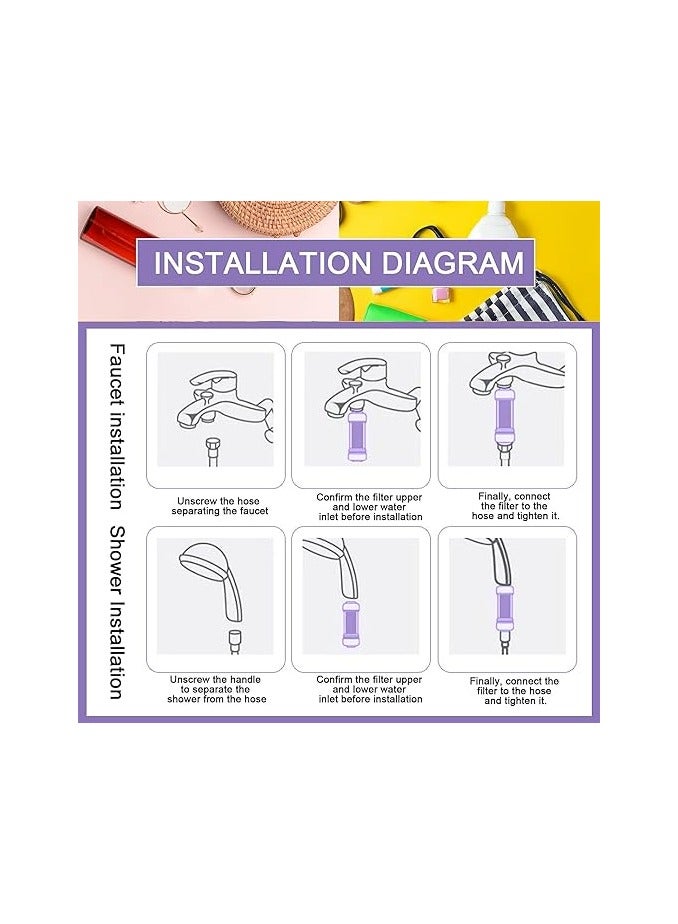 INSTALLATION DIAGRAM

Faucet installation

Unscrew the hose separating the faucet

Confirm the filter upper and lower water inlet before installation

Finally, connect the filter to the hose and tighten it.

Shower Installation

Unscrew the handle to separate the shower from the hose

Confirm the filter upper and lower water inlet before installation

Finally, connect the filter to the hose and tighten it.