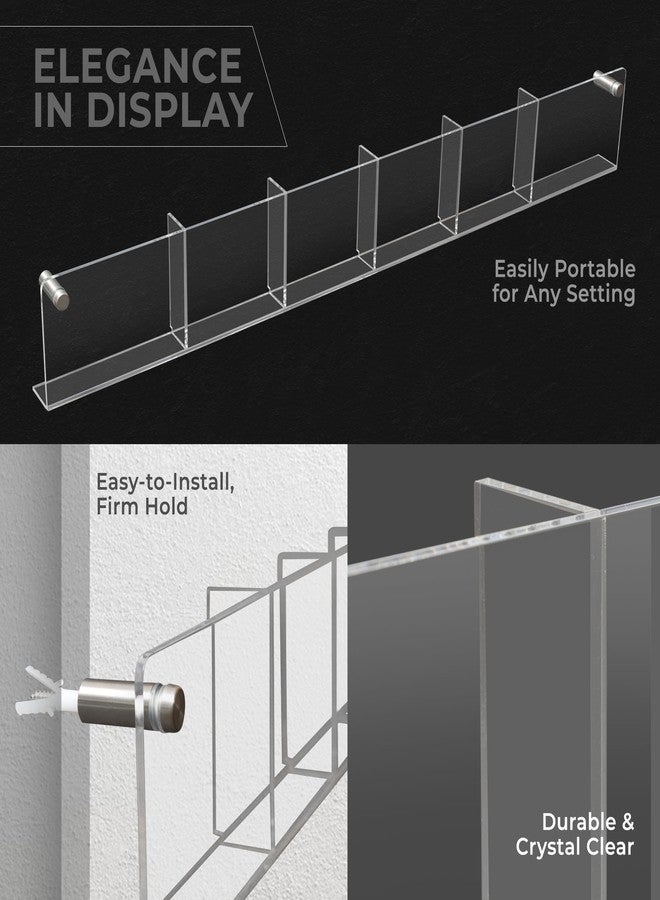 ELEGANCE IN DISPLAY

Easily Portable for Any Setting

Easy-to-Install, Firm Hold

Durable & Crystal Clear