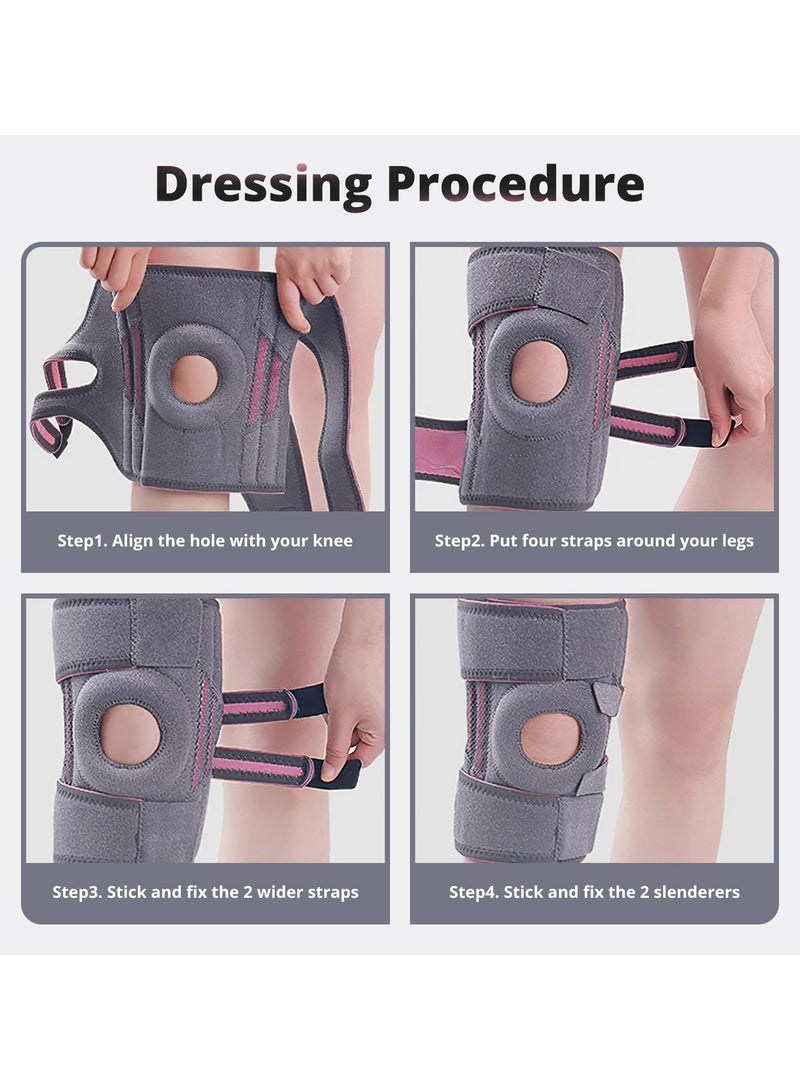 Dressing Procedure

Step1. Align the hole with your knee

Step2. Put four straps around your legs

Step3. Stick and fix the 2 wider straps

Step4. Stick and fix the 2 slenderers