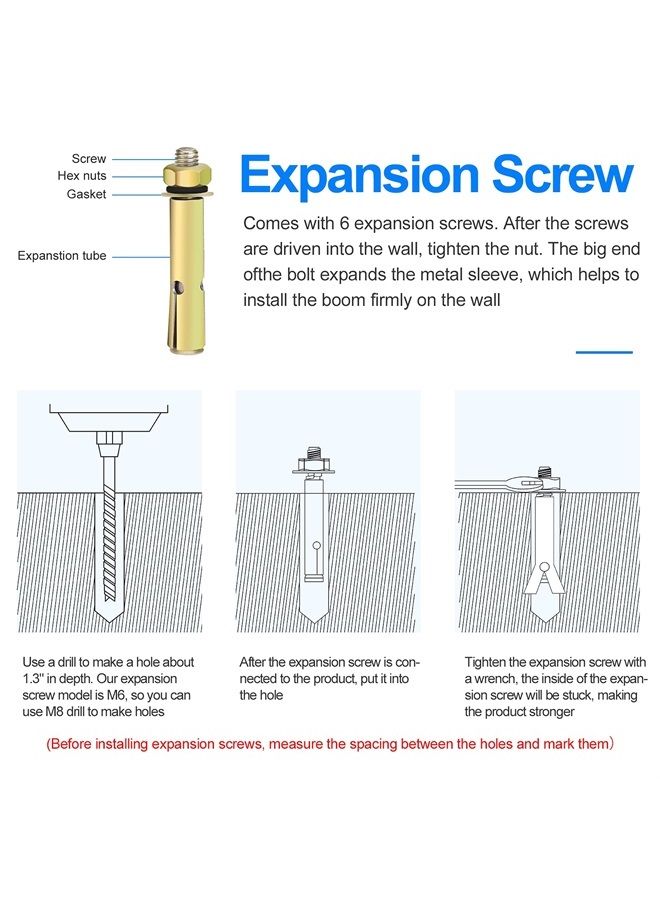 Screw
Hex nuts
Gasket
Expanstion tube

Expansion Screw

Comes with 6 expansion screws. After the screws are driven into the wall, tighten the nut. The big end ofthe bolt expands the metal sleeve, which helps to install the boom firmly on the wall

Use a drill to make a hole about 1.3" in depth. Our expansion screw model is M6, so you can use M8 drill to make holes

After the expansion screw is connected to the product, put it into the hole

Tighten the expansion screw with a wrench, the inside of the expansion screw will be stuck, making the product stronger

(Before installing expansion screws, measure the spacing between the holes and mark them)