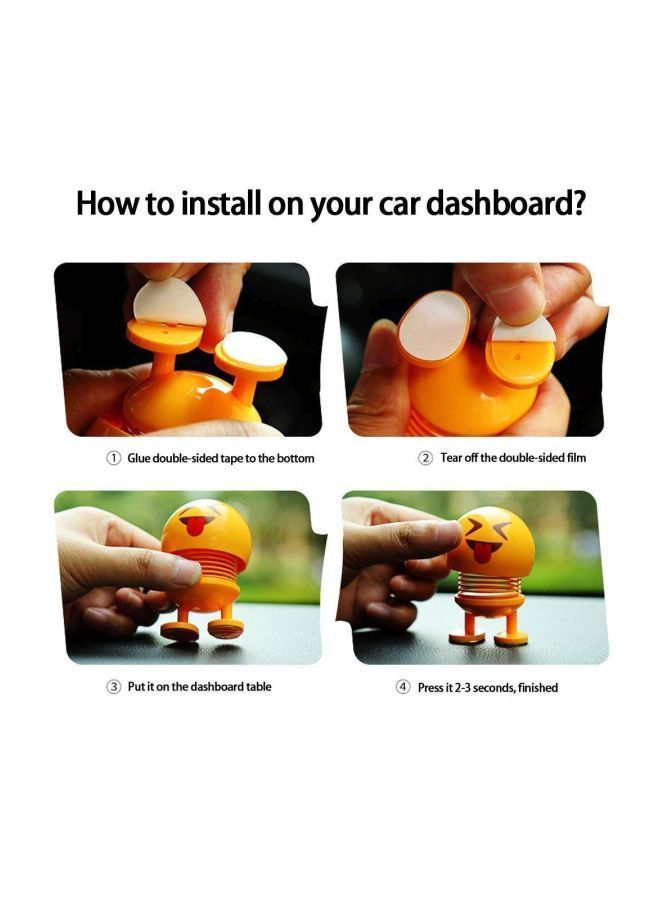 How to install on your car dashboard?

① Glue double-sided tape to the bottom

② Tear off the double-sided film

③ Put it on the dashboard table

④ Press it 2-3 seconds, finished