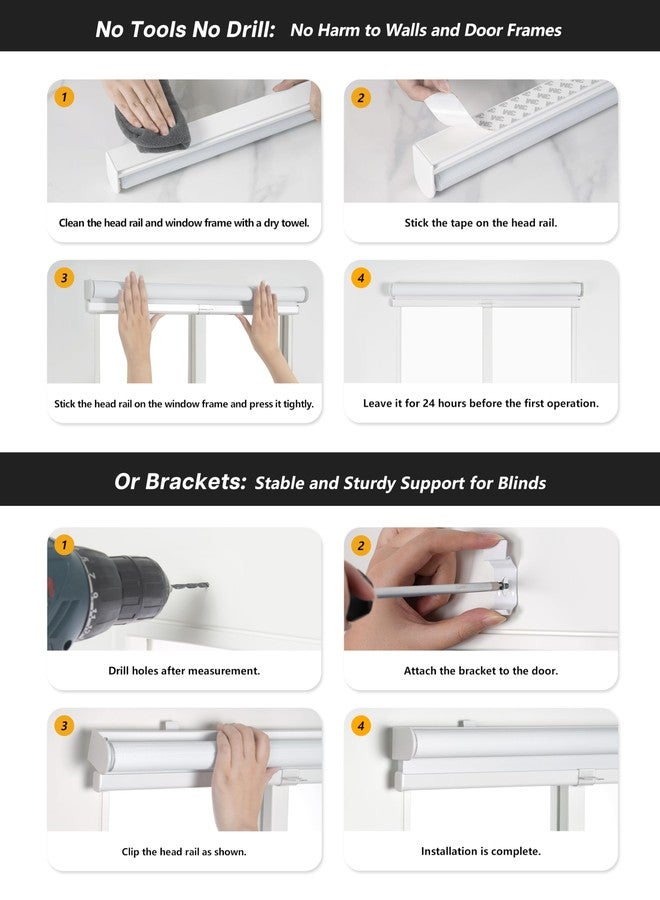 No Tools No Drill: No Harm to Walls and Door Frames

1
Clean the head rail and window frame with a dry towel.

2
Stick the tape on the head rail.

3
Stick the head rail on the window frame and press it tightly.

4
Leave it for 24 hours before the first operation.

Or Brackets: Stable and Sturdy Support for Blinds

1
Drill holes after measurement.

2
Attach the bracket to the door.

3
Clip the head rail as shown.

4
Installation is complete.