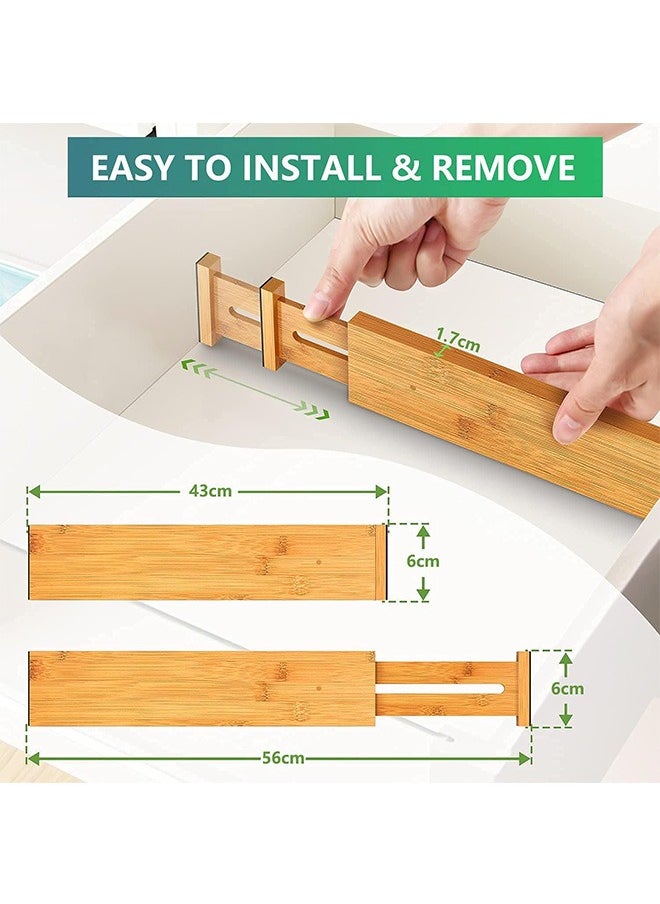 EASY TO INSTALL & REMOVE

1.7cm

43cm

6cm

6cm

56cm