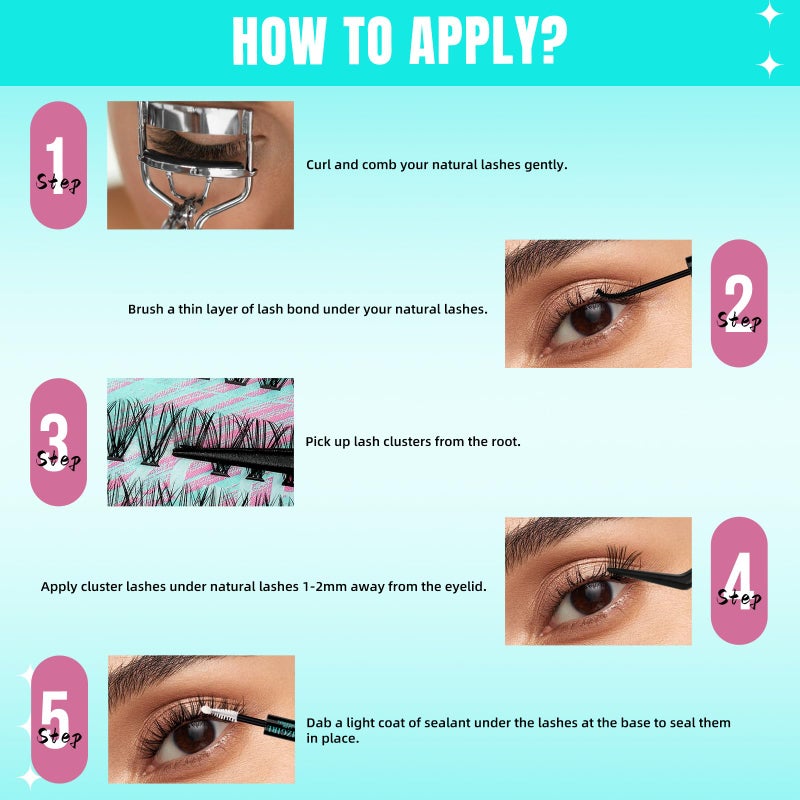 HOW TO APPLY?

1 Step

Curl and comb your natural lashes gently.

Brush a thin layer of lash bond under your natural lashes.

2 Step

3 Step

Pick up lash clusters from the root.

Apply cluster lashes under natural lashes 1-2mm away from the eyelid.

4 Step

5 Step

Dab a light coat of sealant under the lashes at the base to seal them in place.