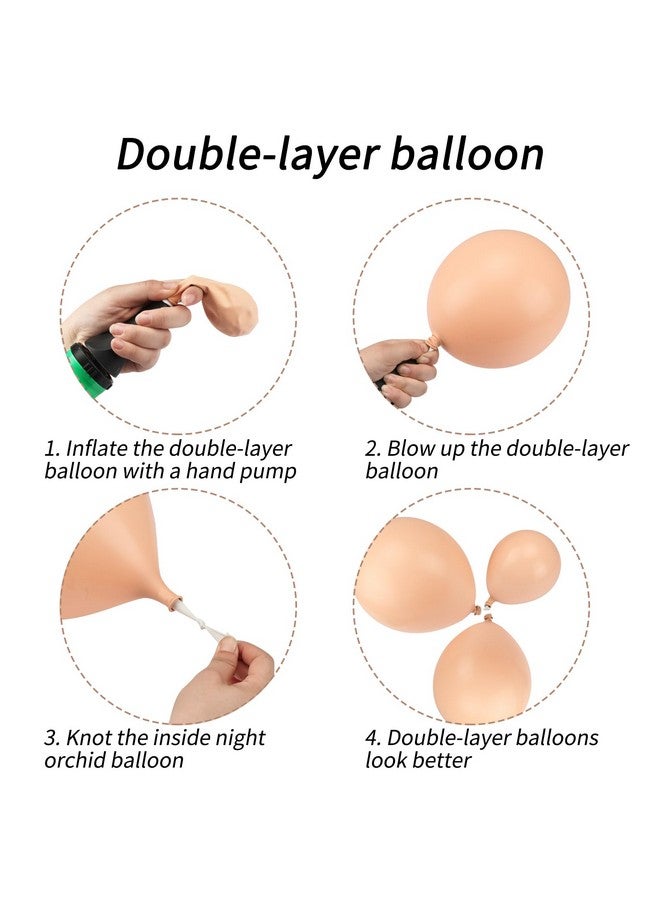 Double-layer balloon

1. Inflate the double-layer balloon with a hand pump

2. Blow up the double-layer balloon

3. Knot the inside night orchid balloon

4. Double-layer balloons look better