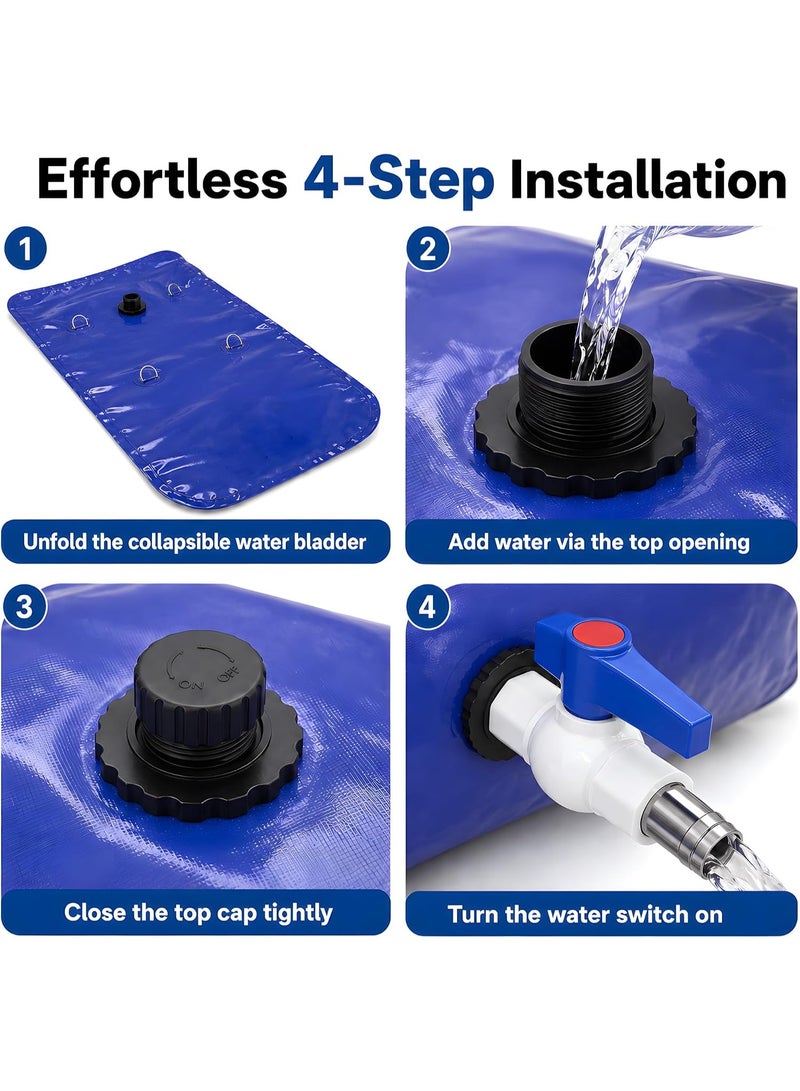 Effortless 4-Step Installation

1

Unfold the collapsible water bladder

2

Add water via the top opening

3

ON OFF

Close the top cap tightly

4

Turn the water switch on