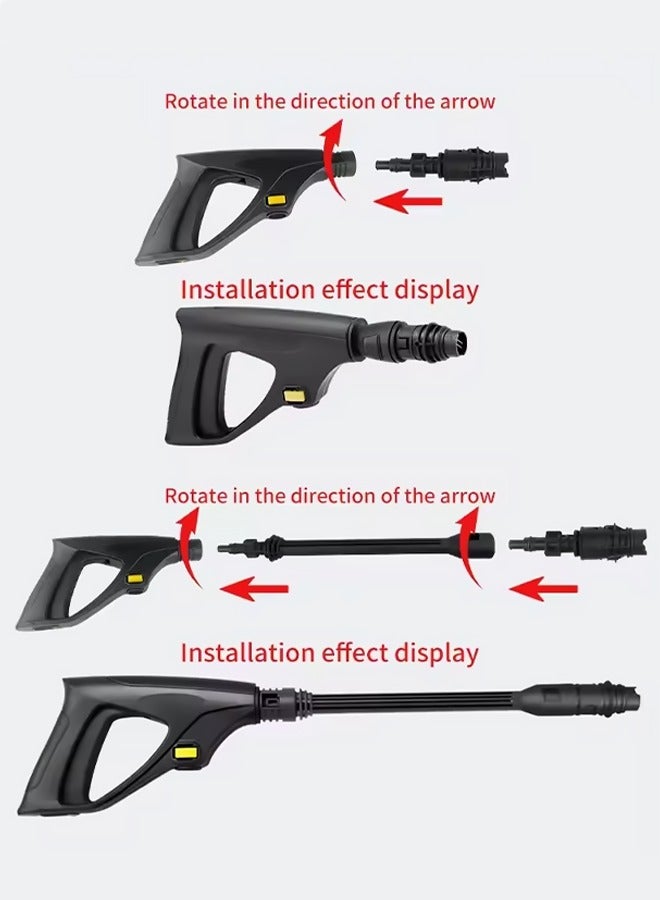 Rotate in the direction of the arrow

Installation effect display

Rotate in the direction of the arrow

Installation effect display