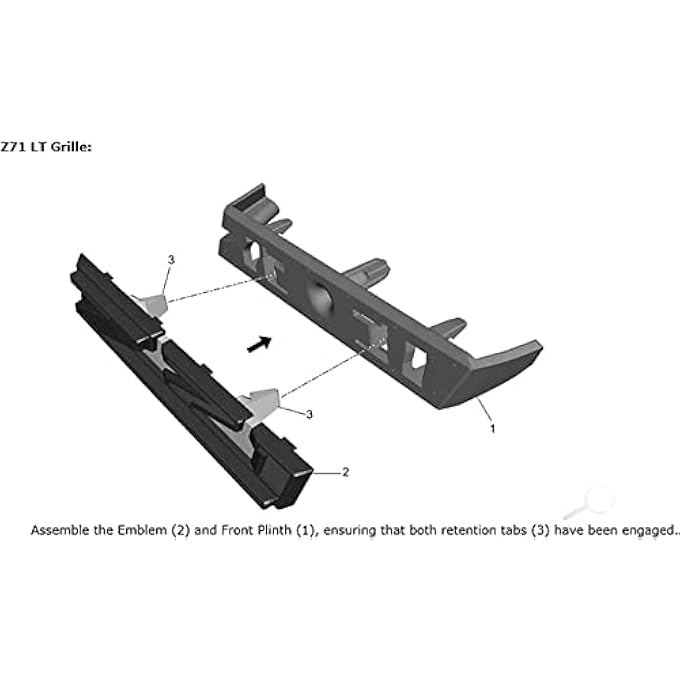 Z71 LT Grille:

3

3

1

2

Assemble the Emblem (2) and Front Plinth (1), ensuring that both retention tabs (3) have been engaged..