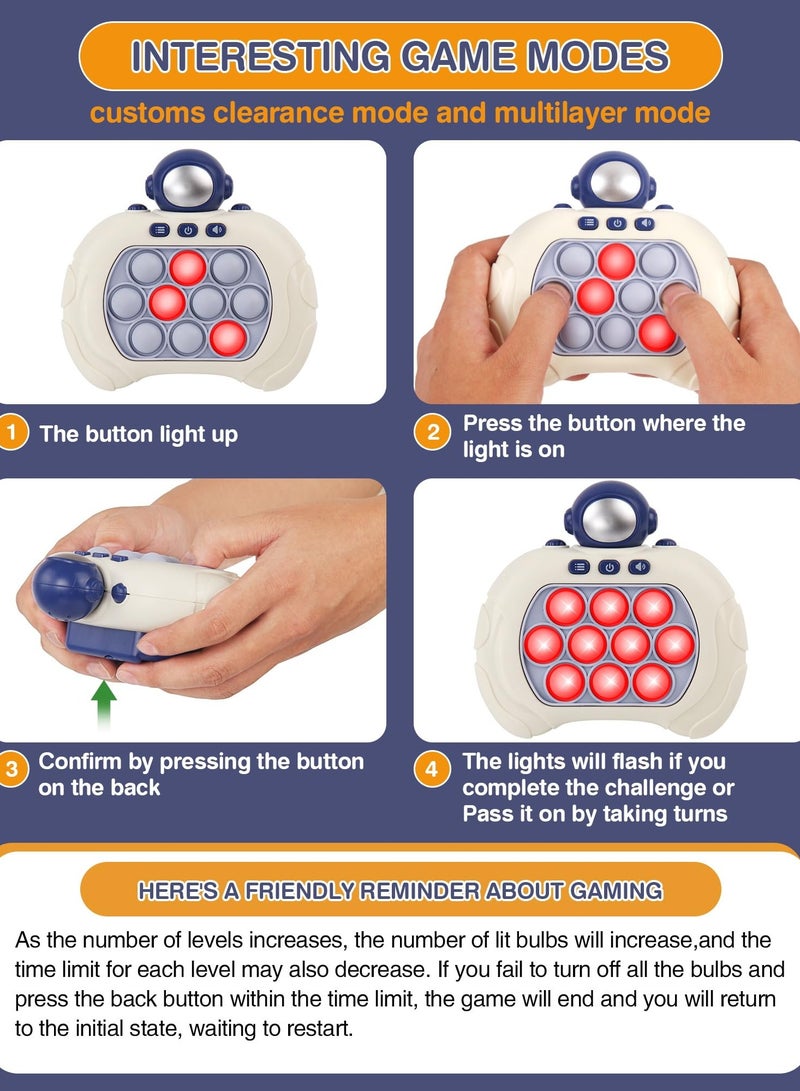 INTERESTING GAME MODES

customs clearance mode and multilayer mode

1 The button light up

2 Press the button where the light is on

3 Confirm by pressing the button on the back

4 The lights will flash if you complete the challenge or Pass it on by taking turns

HERE'S A FRIENDLY REMINDER ABOUT GAMING

As the number of levels increases, the number of lit bulbs will increase,and the time limit for each level may also decrease. If you fail to turn off all the bulbs and press the back button within the time limit, the game will end and you will return to the initial state, waiting to restart.