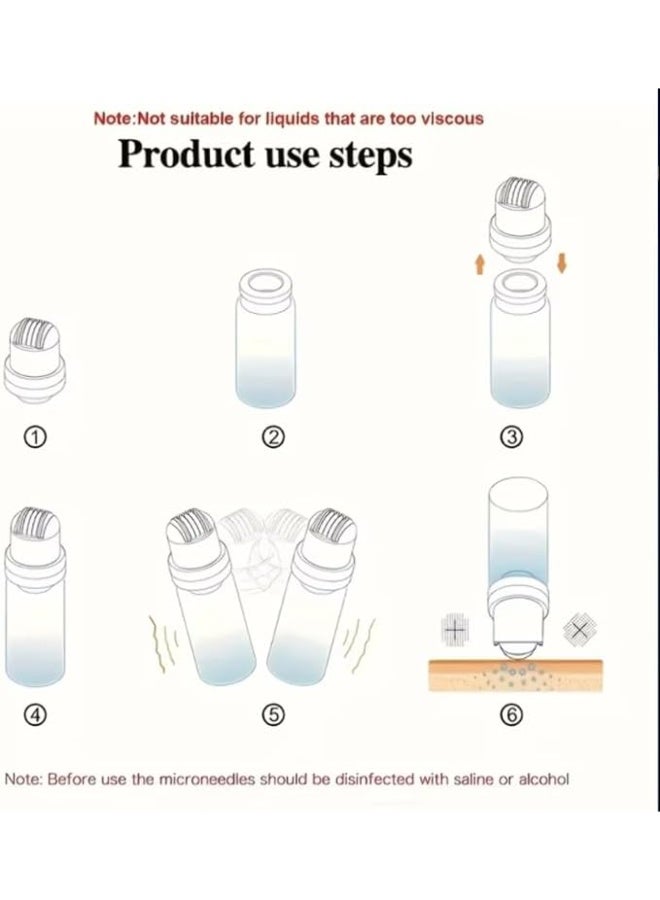 Note:Not suitable for liquids that are too viscous

Product use steps

①

②

③

④

⑤

⑥

Note: Before use the microneedles should be disinfected with saline or alcohol