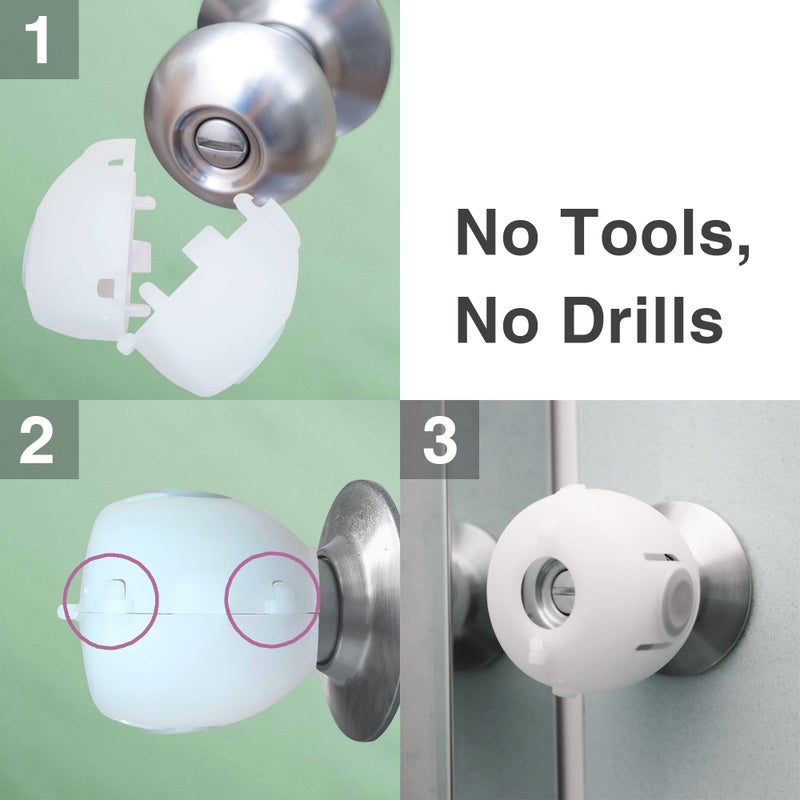 1

No Tools,
No Drills

2

3