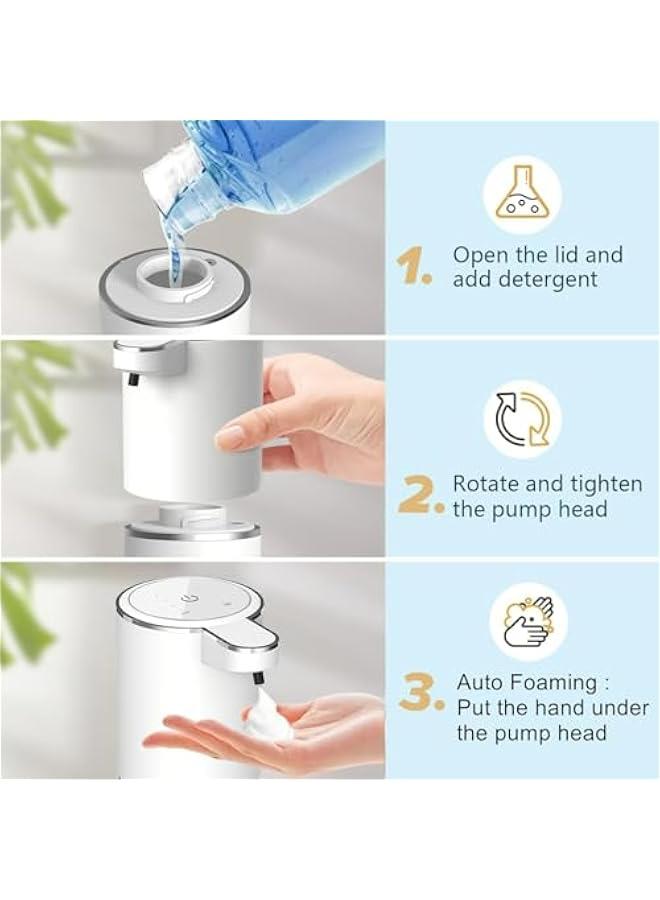 1. Open the lid and add detergent

2. Rotate and tighten the pump head

3. Auto Foaming : Put the hand under the pump head