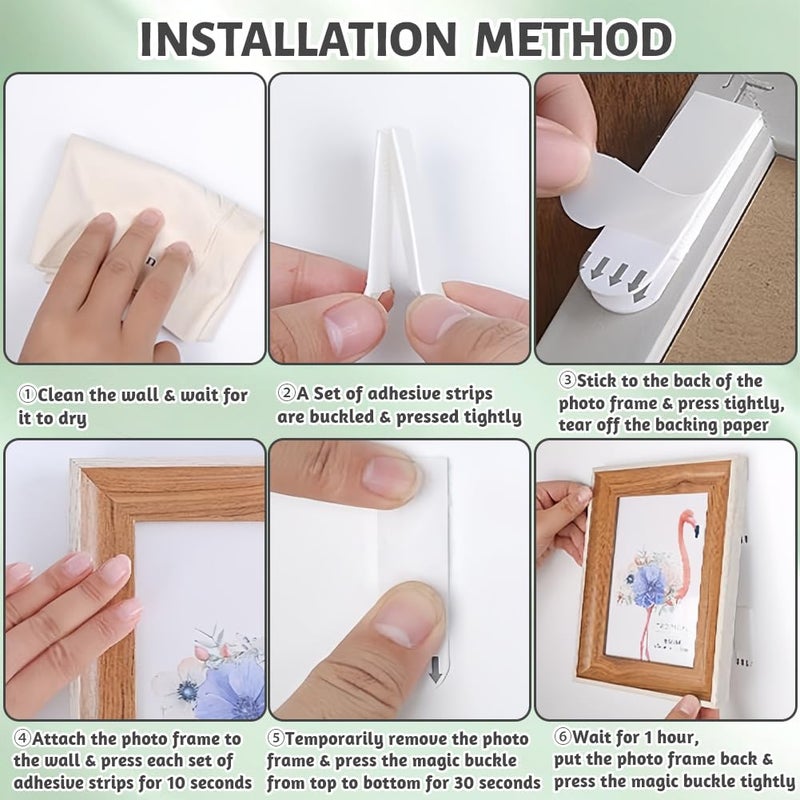 INSTALLATION METHOD

①Clean the wall & wait for it to dry

②A Set of adhesive strips are buckled & pressed tightly

③Stick to the back of the photo frame & press tightly, tear off the backing paper

④Attach the photo frame to the wall & press each set of adhesive strips for 10 seconds

⑤Temporarily remove the photo frame & press the magic buckle from top to bottom for 30 seconds

⑥Wait for 1 hour, put the photo frame back & press the magic buckle tightly