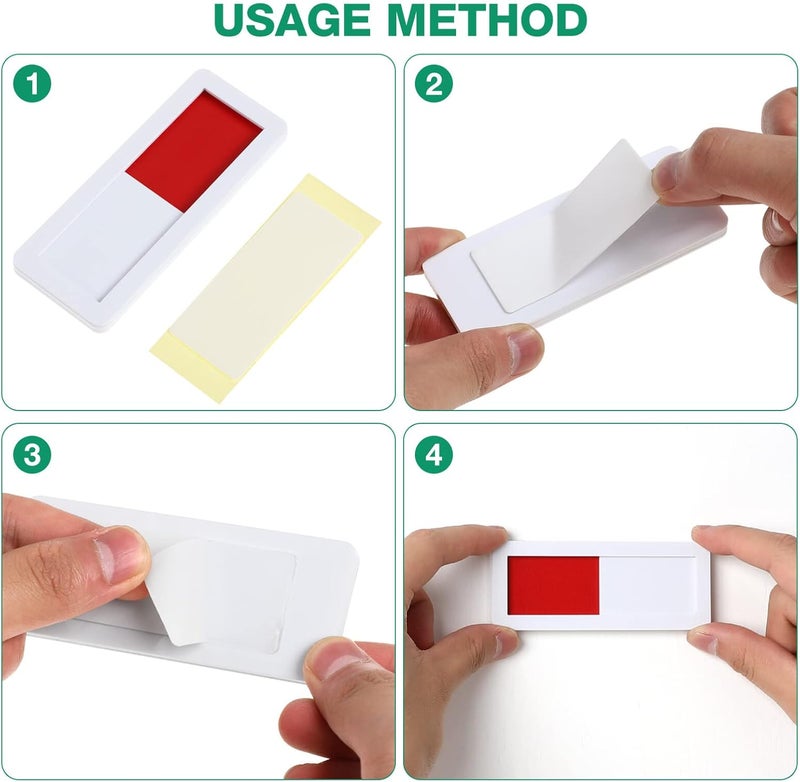 USAGE METHOD

1

2

3

4