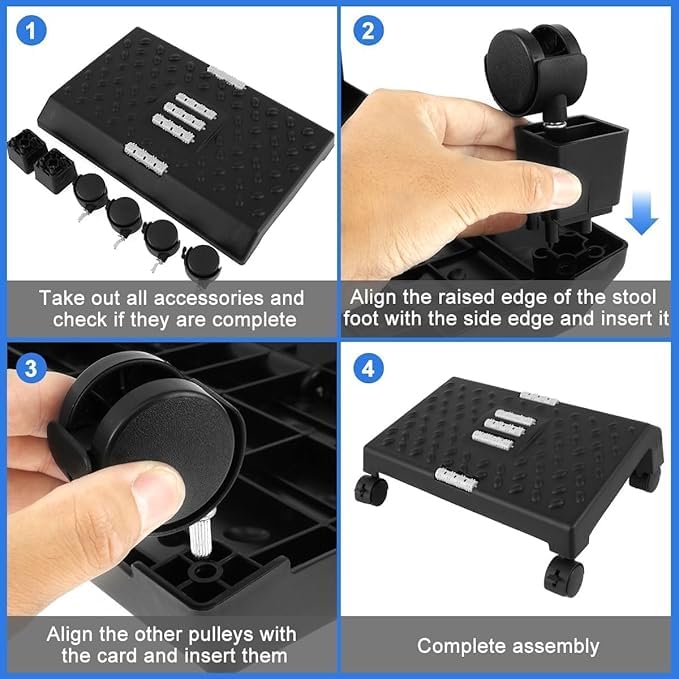 1

Take out all accessories and check if they are complete

2

Align the raised edge of the stool foot with the side edge and insert it

3

Align the other pulleys with the card and insert them

4

Complete assembly