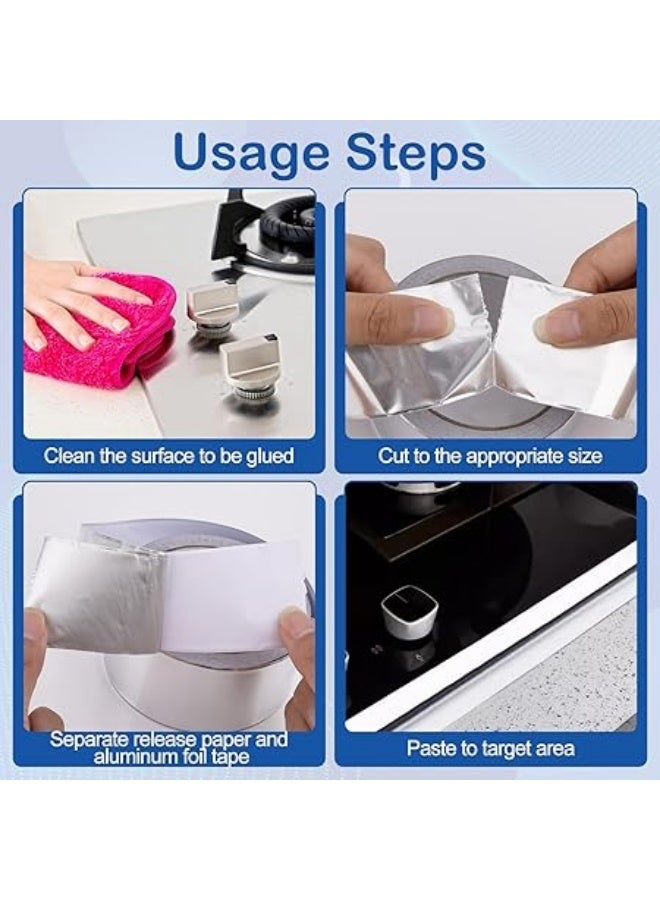 Usage Steps

Clean the surface to be glued

Cut to the appropriate size

Separate release paper and aluminum foil tape

Paste to target area