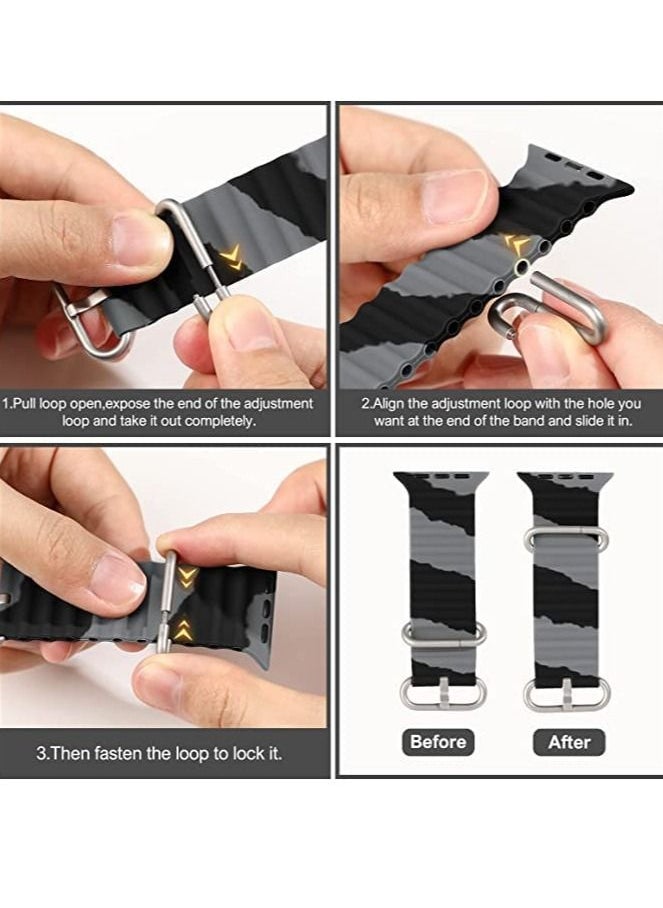 1.Pull loop open,expose the end of the adjustment loop and take it out completely.

2.Align the adjustment loop with the hole you want at the end of the band and slide it in.

3.Then fasten the loop to lock it.

Before

After