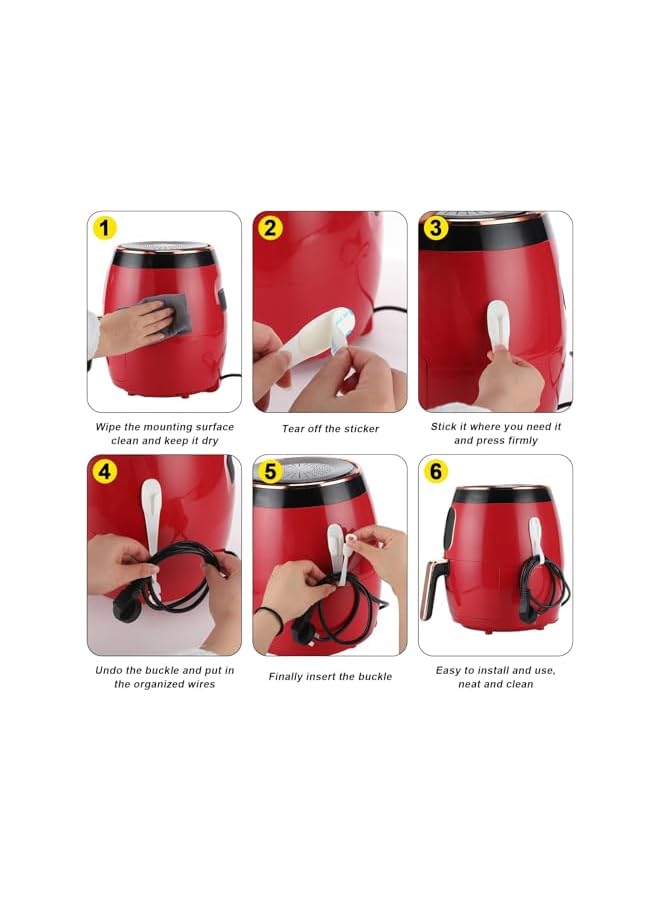 1

Wipe the mounting surface clean and keep it dry

2

Tear off the sticker

3

Stick it where you need it and press firmly

4

Undo the buckle and put in the organized wires

5

Finally insert the buckle

6

Easy to install and use, neat and clean