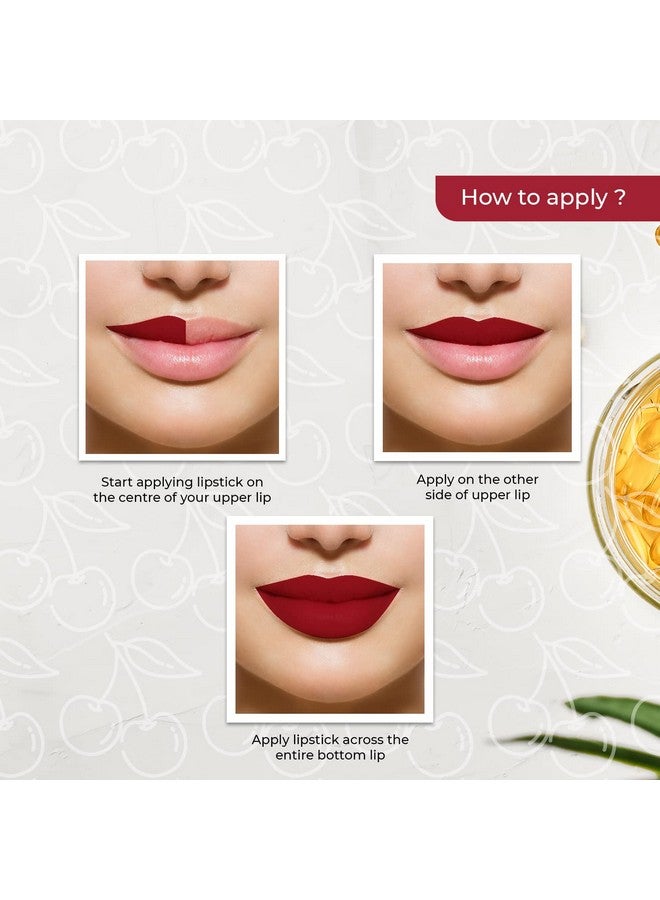 How to apply ?

Start applying lipstick on the centre of your upper lip

Apply on the other side of upper lip

Apply lipstick across the entire bottom lip