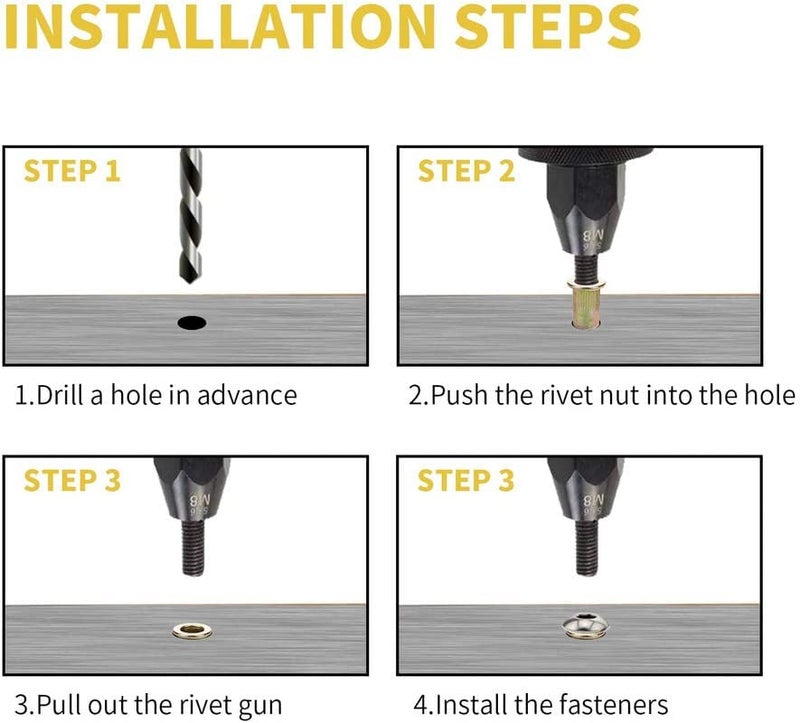 INSTALLATION STEPS

STEP 1

1.Drill a hole in advance

STEP 2

M8

2.Push the rivet nut into the hole

STEP 3

M8

3.Pull out the rivet gun

STEP 3

M8

4.Install the fasteners