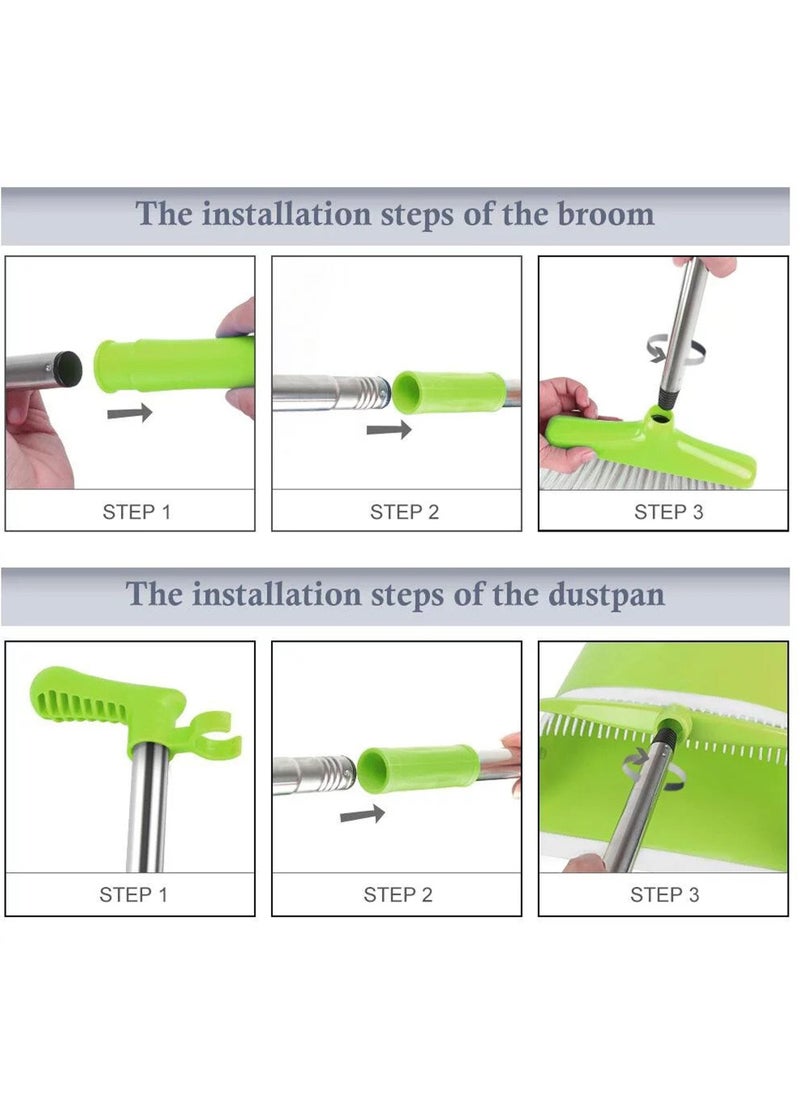 The installation steps of the broom

STEP 1

STEP 2

STEP 3

The installation steps of the dustpan

STEP 1

STEP 2

STEP 3