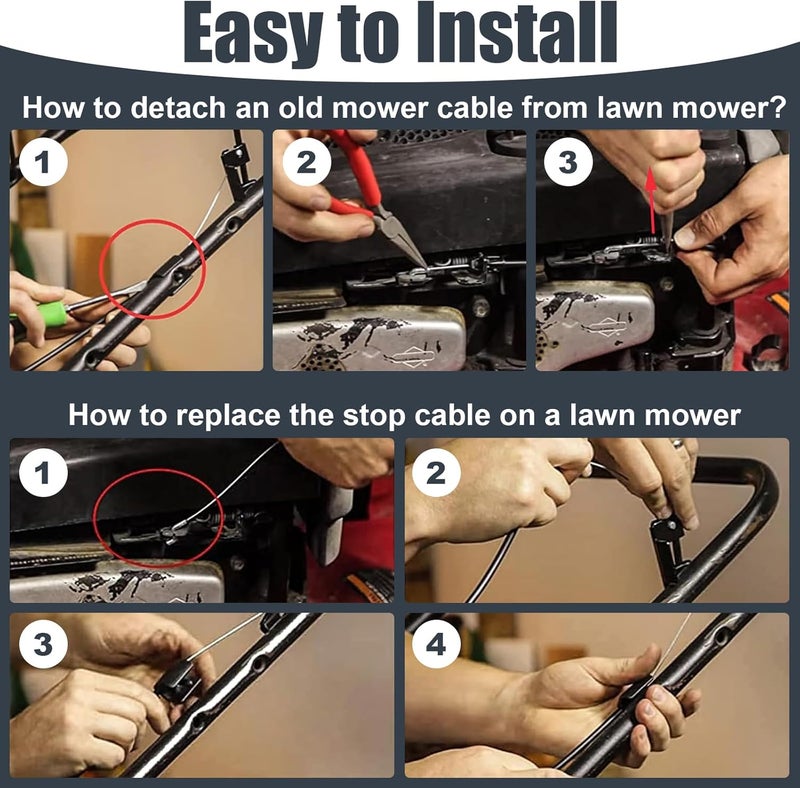 Easy to Install

How to detach an old mower cable from lawn mower?

1

2

3

How to replace the stop cable on a lawn mower

1

2

3

4