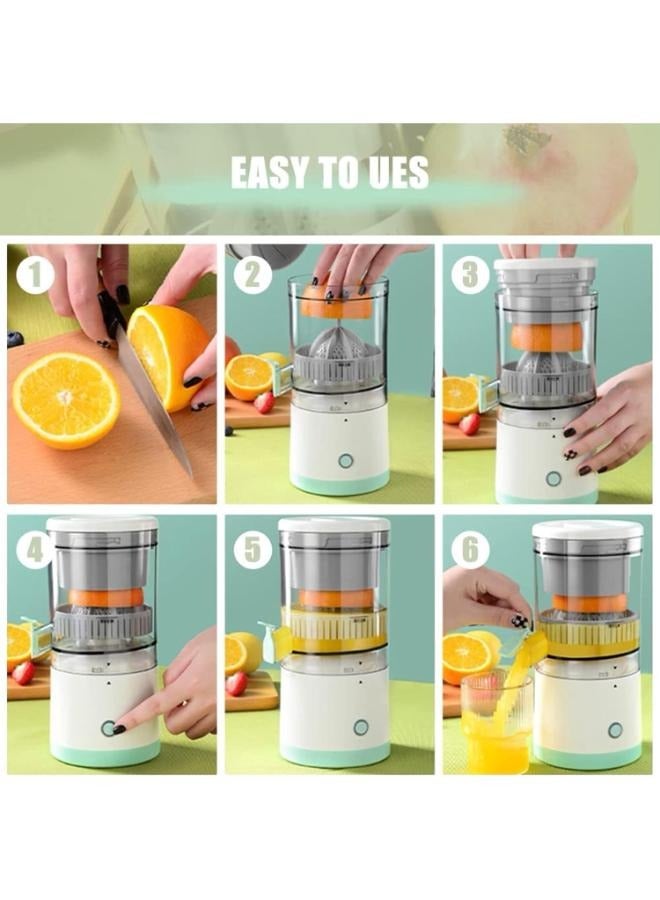 EASY TO UES

1

2

3

4

5

6