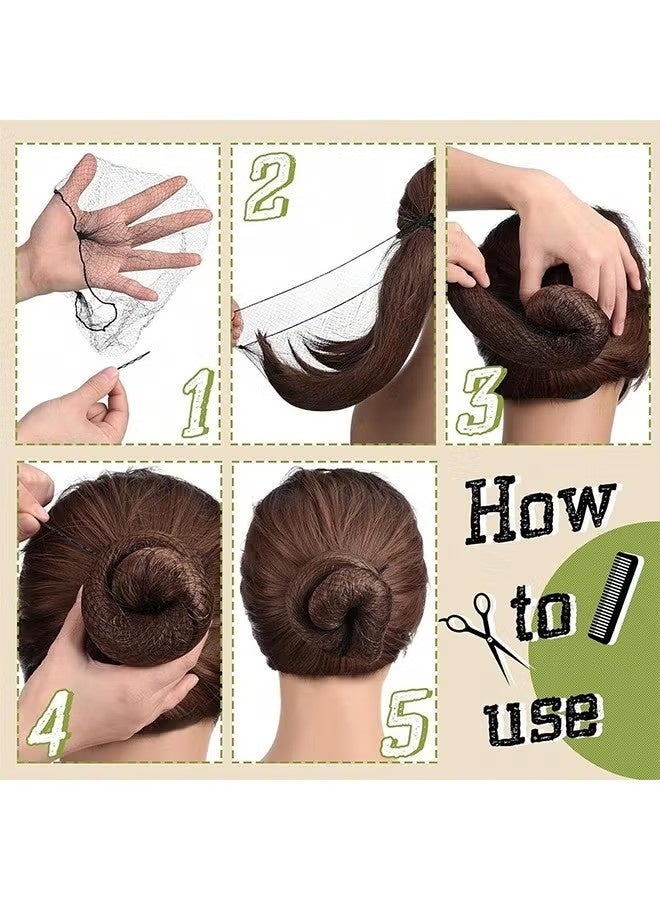 1

2

3

4

5

How to use