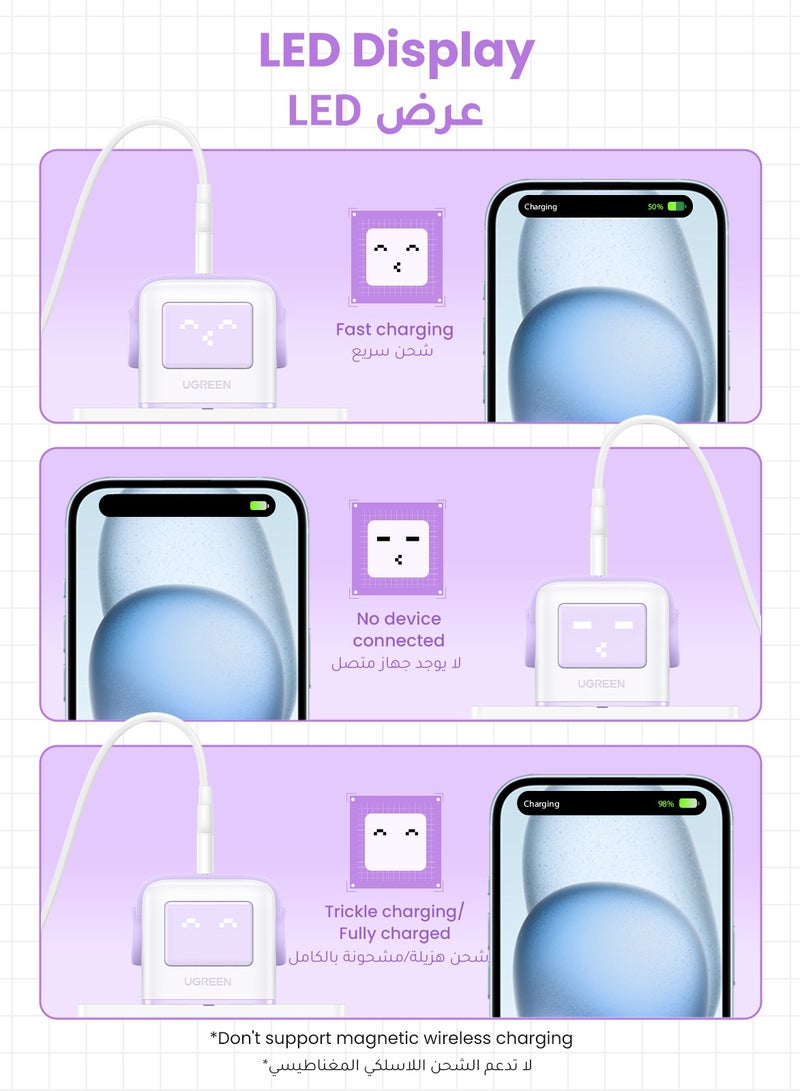 LED Display
عرض LED

UGREEN

Fast charging
شحن سريع

Charging 50%

No device connected
لا يوجد جهاز متصل

UGREEN

UGREEN

Trickle charging/ Fully charged
شحن هزيلة/مشحونة بالكامل

Charging 98%

*Don't support magnetic wireless charging
لا تدعم الشحن اللاسلكي المغناطيسي*