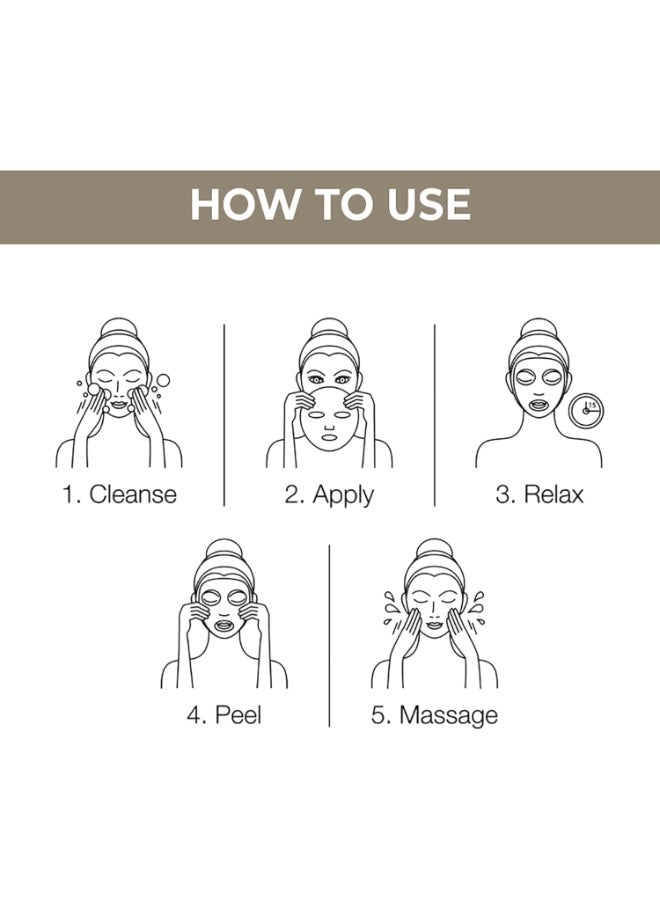 HOW TO USE

15

1. Cleanse

2. Apply

3. Relax

4. Peel

5. Massage