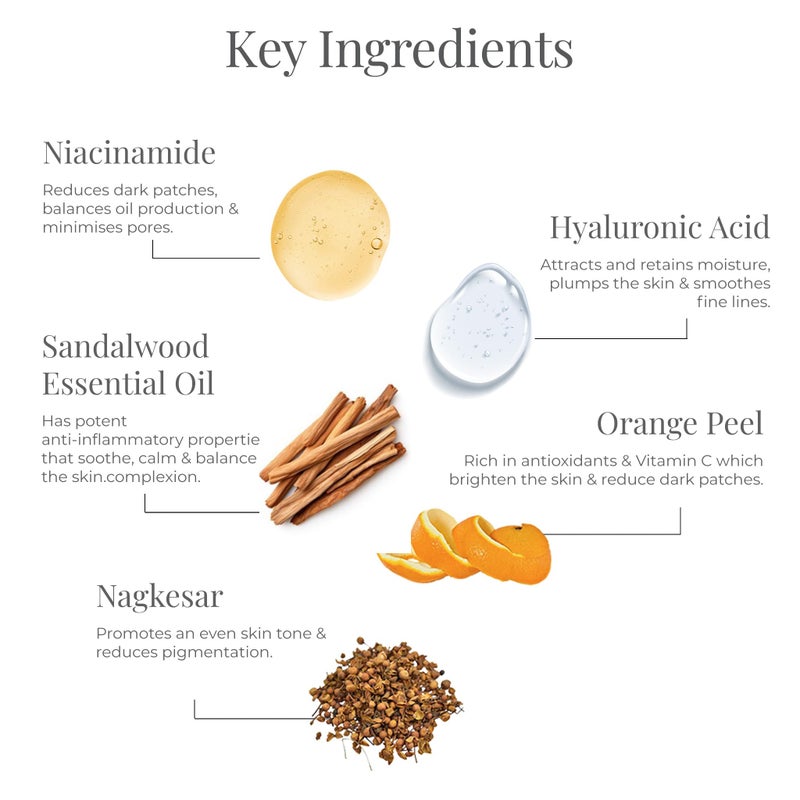 Key Ingredients

Niacinamide

Reduces dark patches, balances oil production & minimises pores.

Hyaluronic Acid

Attracts and retains moisture, plumps the skin & smoothes fine lines.

Sandalwood Essential Oil

Has potent anti-inflammatory propertie that soothe, calm & balance the skin.complexion.

Orange Peel

Rich in antioxidants & Vitamin C which brighten the skin & reduce dark patches.

Nagkesar

Promotes an even skin tone & reduces pigmentation.