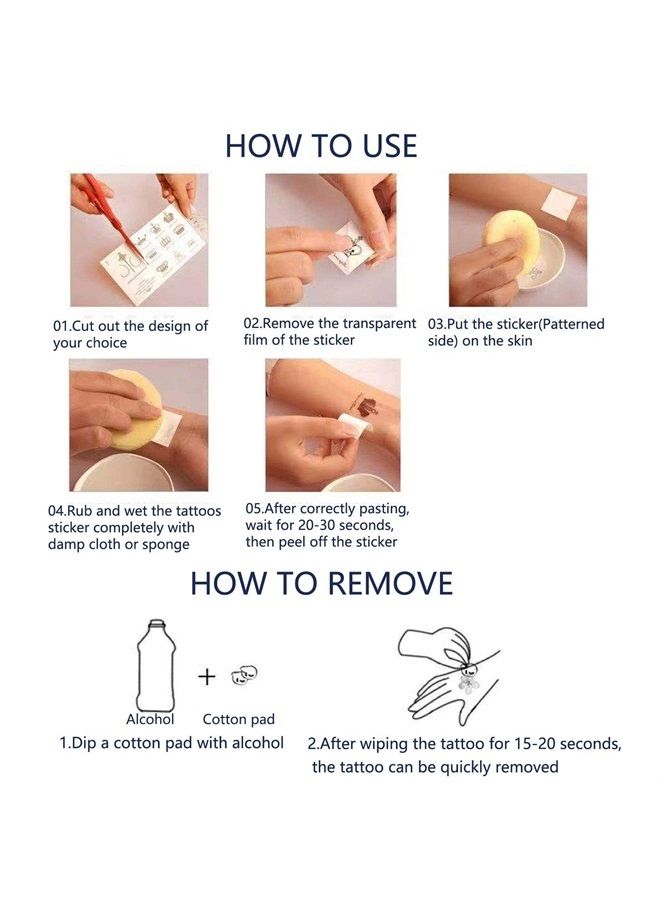 HOW TO USE

01.Cut out the design of your choice

02.Remove the transparent film of the sticker

03.Put the sticker(Patterned side) on the skin

04.Rub and wet the tattoos sticker completely with damp cloth or sponge

05.After correctly pasting, wait for 20-30 seconds, then peel off the sticker

HOW TO REMOVE

+

Alcohol

Cotton pad

1.Dip a cotton pad with alcohol

2.After wiping the tattoo for 15-20 seconds, the tattoo can be quickly removed