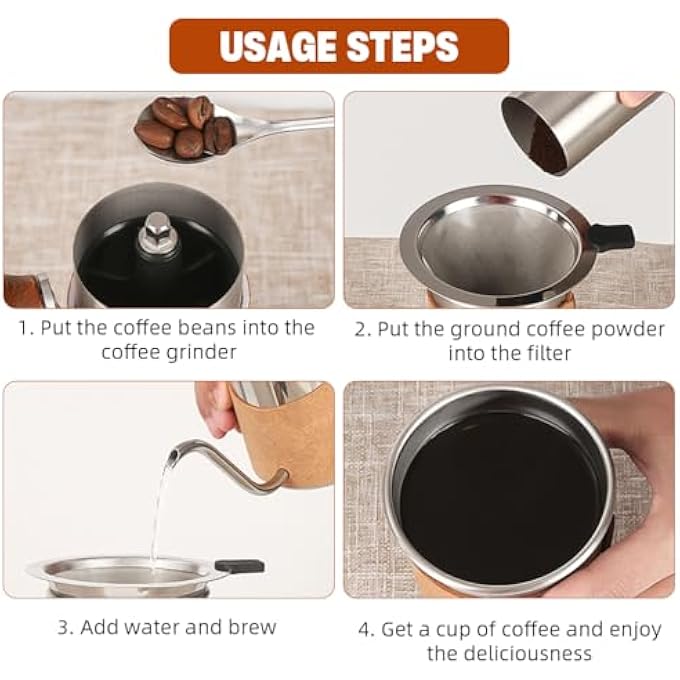 USAGE STEPS

1. Put the coffee beans into the coffee grinder

2. Put the ground coffee powder into the filter

3. Add water and brew

4. Get a cup of coffee and enjoy the deliciousness