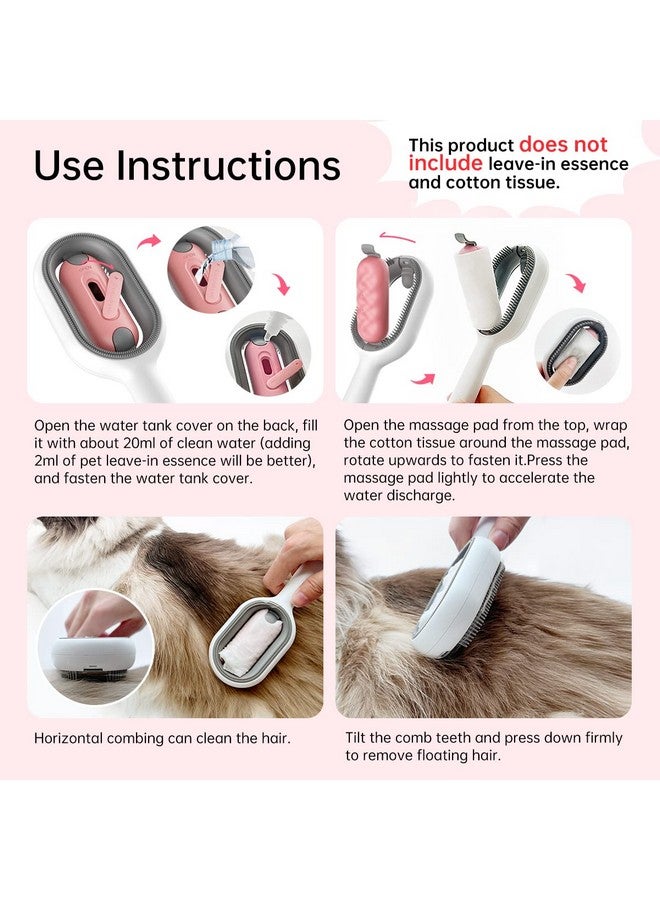 Use Instructions

This product does not include leave-in essence and cotton tissue.

Open the water tank cover on the back, fill it with about 20ml of clean water (adding 2ml of pet leave-in essence will be better), and fasten the water tank cover.

Open the massage pad from the top, wrap the cotton tissue around the massage pad, rotate upwards to fasten it.Press the massage pad lightly to accelerate the water discharge.

Horizontal combing can clean the hair.

Tilt the comb teeth and press down firmly to remove floating hair.