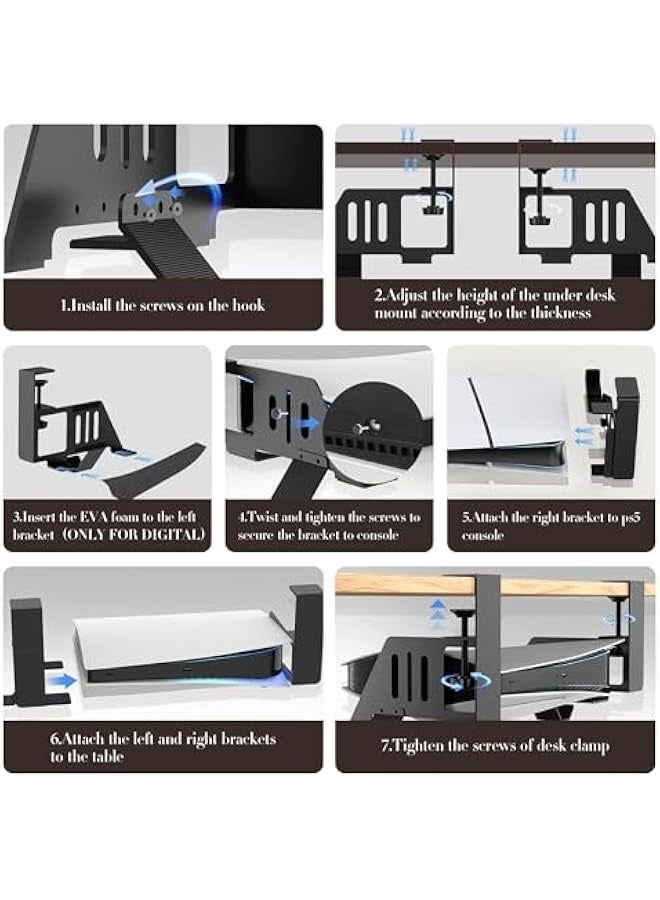 1.Install the screws on the hook

2.Adjust the height of the under desk mount according to the thickness

3.Insert the EVA foam to the left bracket（ONLY FOR DIGITAL)

4.Twist and tighten the screws to secure the bracket to console

5.Attach the right bracket to ps5 console

6.Attach the left and right brackets to the table

7.Tighten the screws of desk clamp