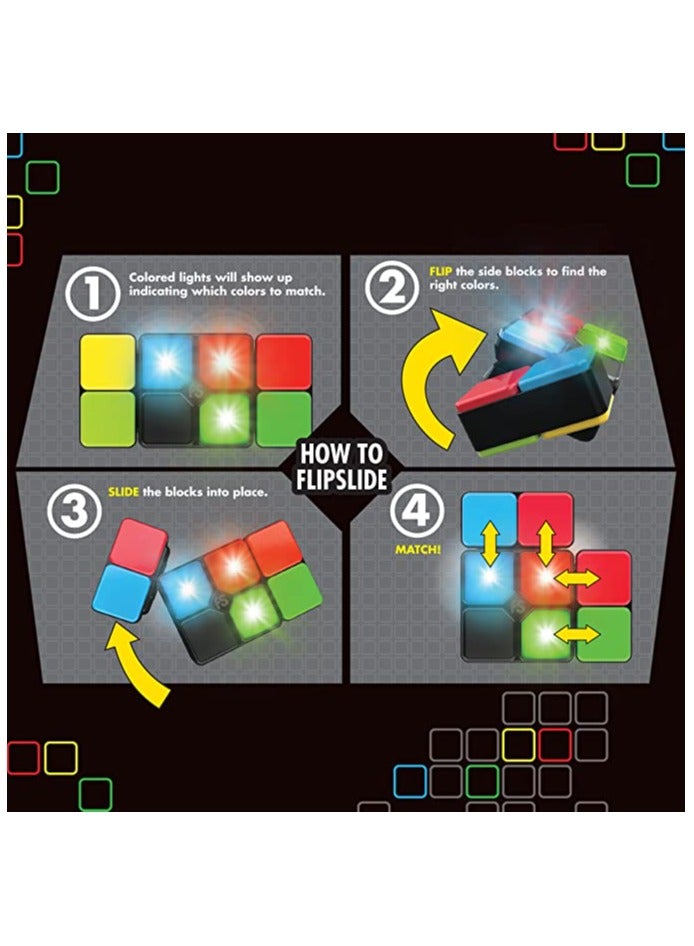 1 Colored lights will show up indicating which colors to match.

2 FLIP the side blocks to find the right colors.

HOW TO FLIPSLIDE

3 SLIDE the blocks into place.

4 MATCH!